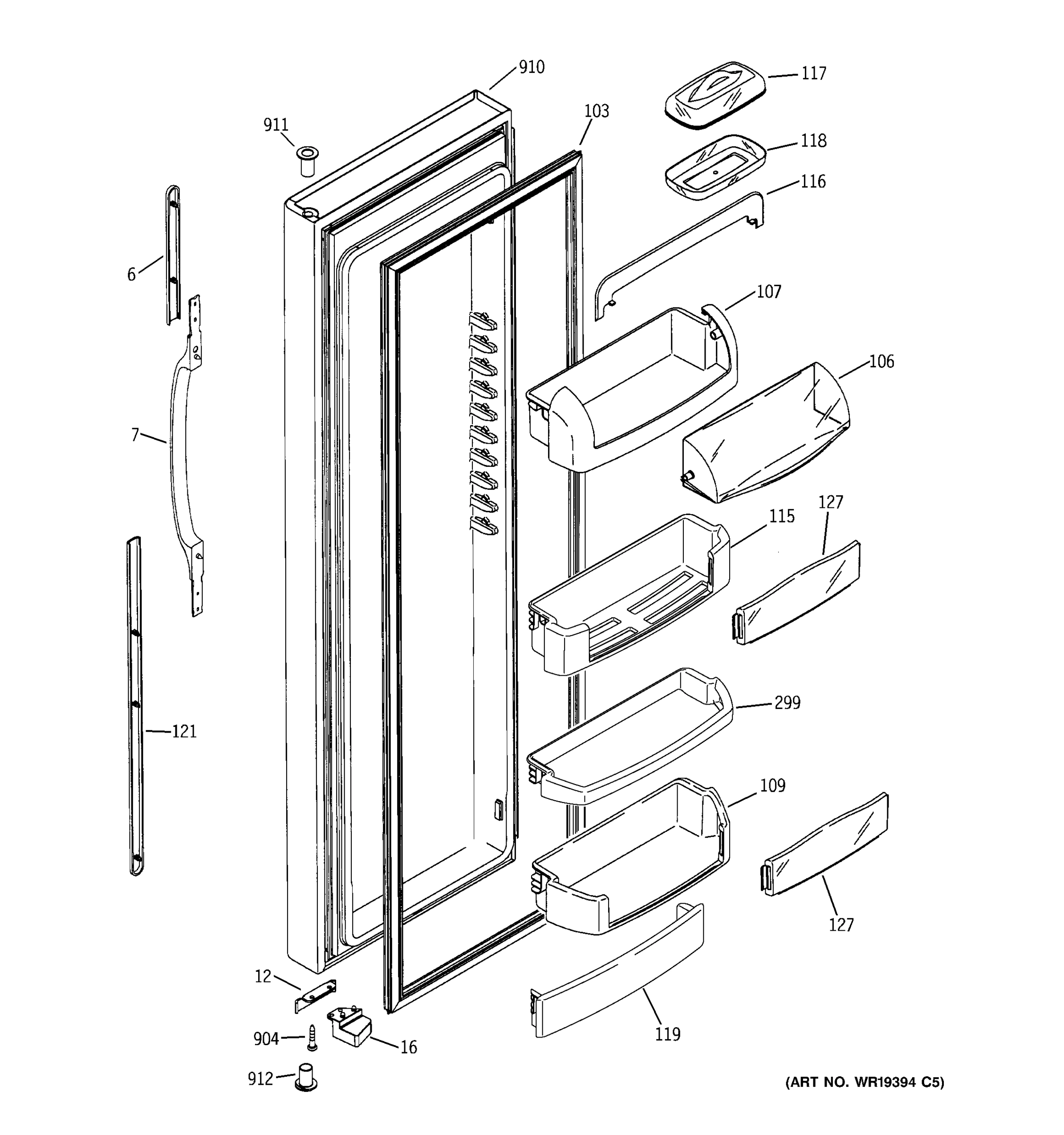 910
117
911
103
118
116
6
107
106
7
127
115
299
121
109
127
12
119
904
16
912
(ART NO. WR19394 C5)