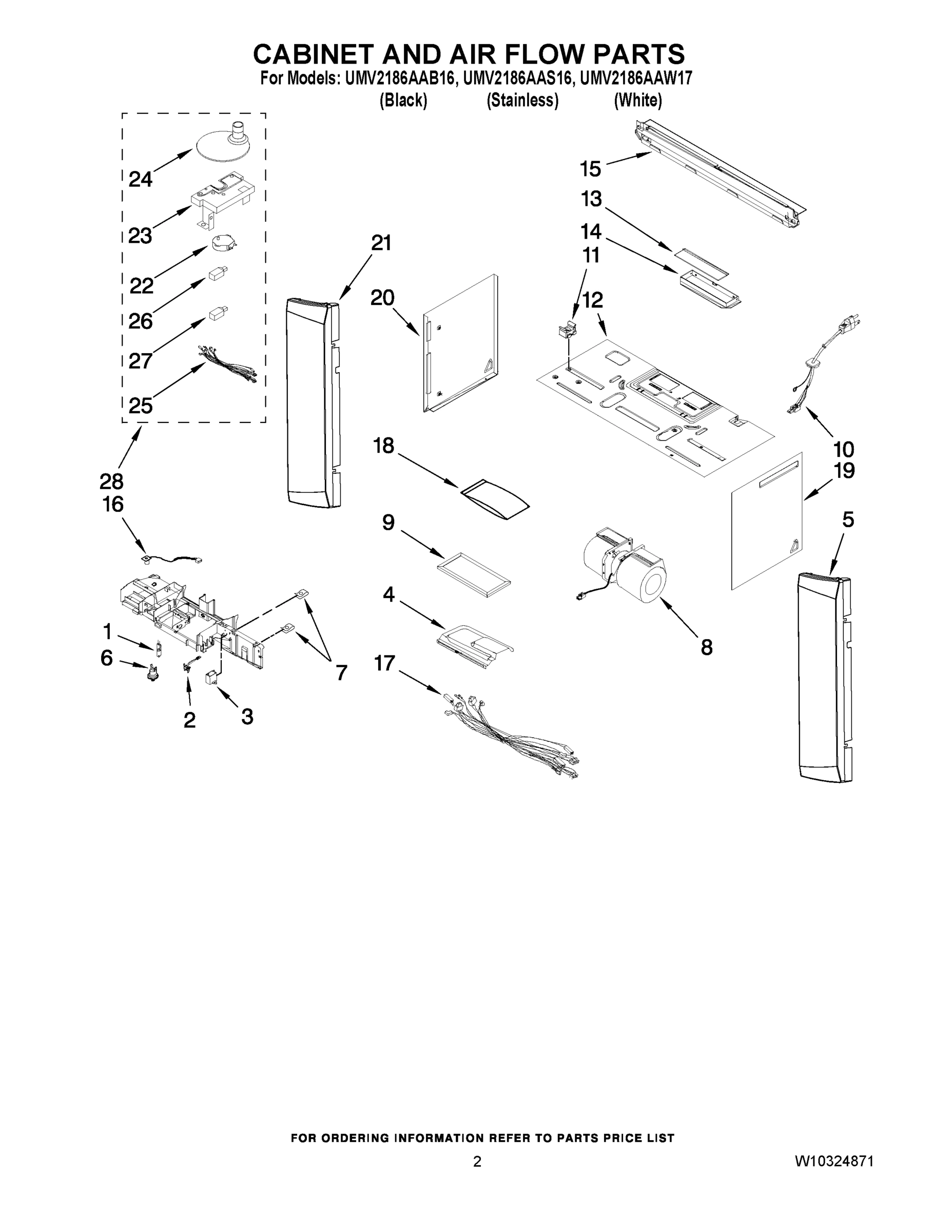 CABINET AND AIR FLOW PARTS

For Models: UMV2186AAB16, UMV2186AAS16, UMV2186AAW17
(Black) (Stainless) (White)

24
23
22
26
27
25
28
16
1
6
2
3
7
21
20
18
9
4
17
15
13
14
11
12
10
19
5
8

FOR ORDERING INFORMATION REFER TO PARTS PRICE LIST

2

W10324871