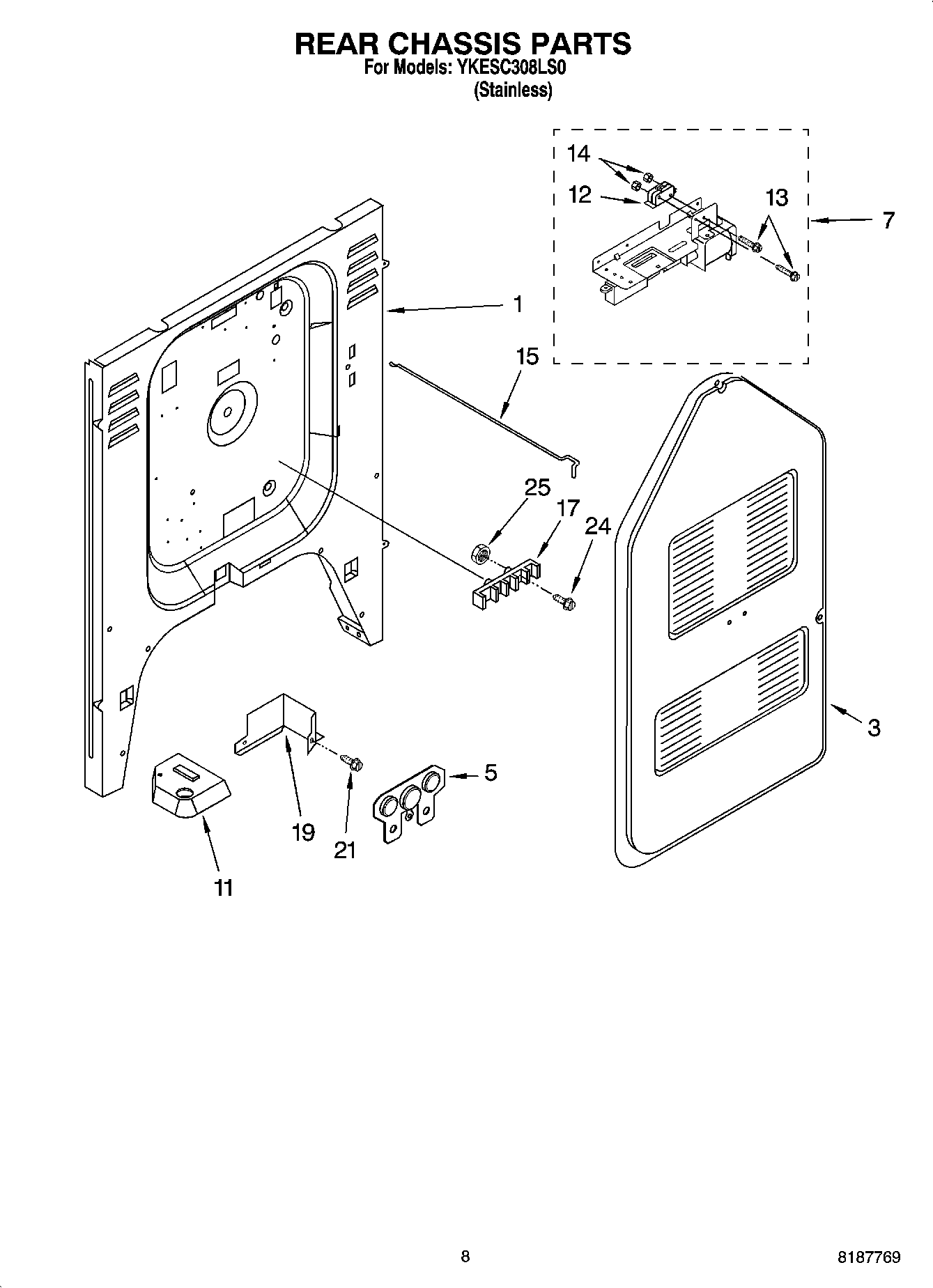 REAR CHASSIS PARTS
For Models: YKESC308LS0
(Stainless)

14
12
13
7
1
15
25
17
24
3
5
19
21
11

8

8187769