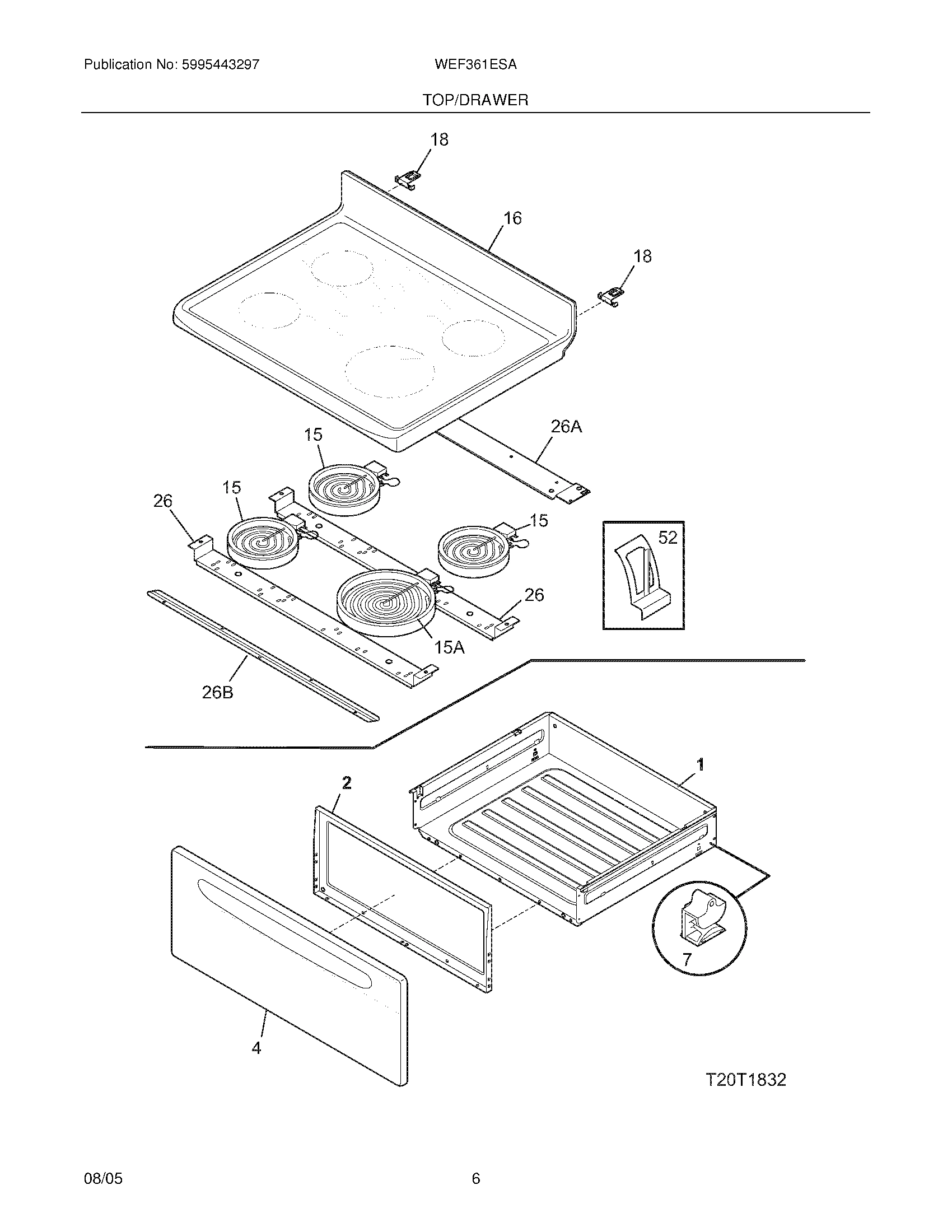 Publication No: 5995443297

WEF361ESA

TOP/DRAWER

18

16

18

26A

15

15

26

15

52

26

15A

26B

1

2

7

4

T20T1832

08/05

6