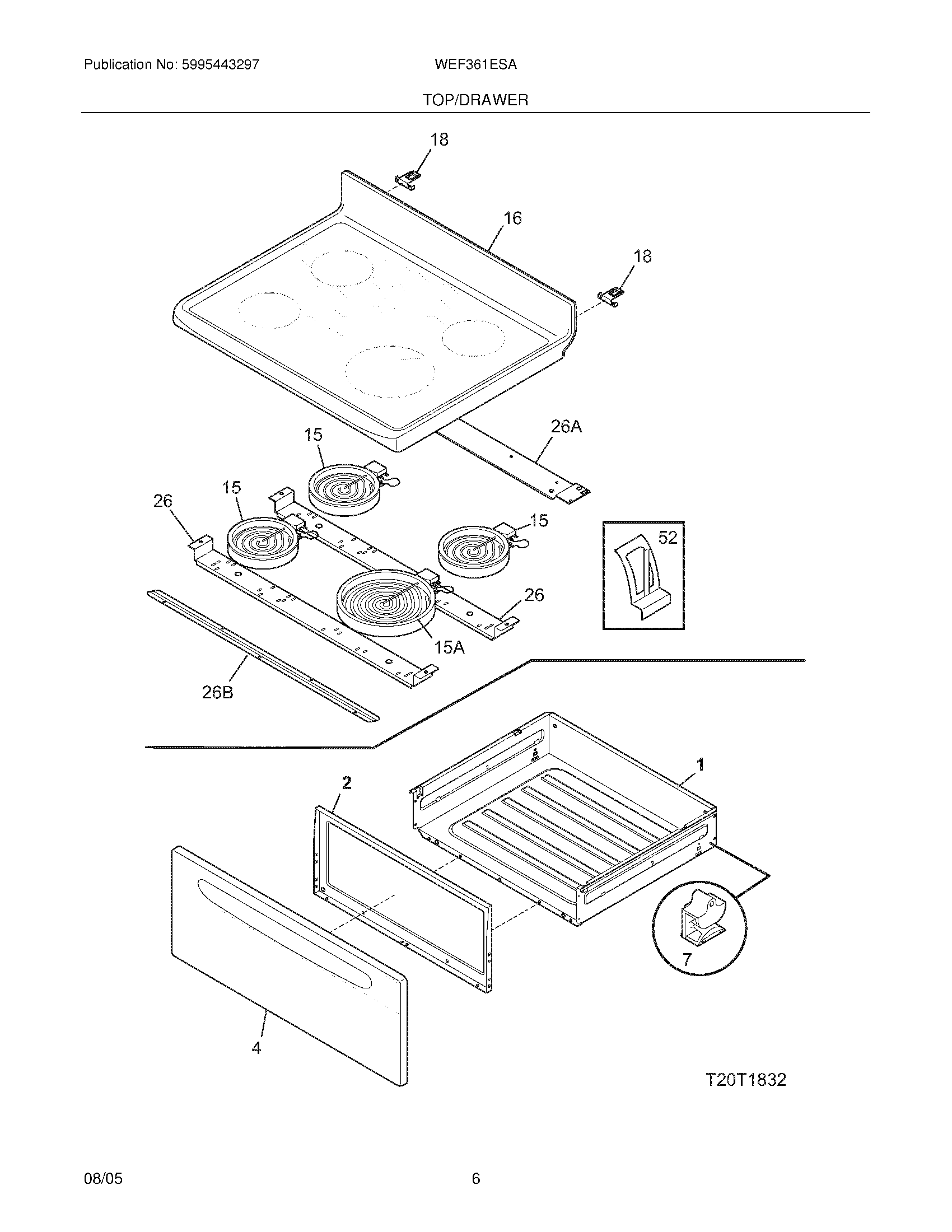 Publication No: 5995443297

WEF361ESA

TOP/DRAWER

18

16

18

26A

15

15

26

15

52

26

15A

26B

1

2

7

4

T20T1832

08/05

6