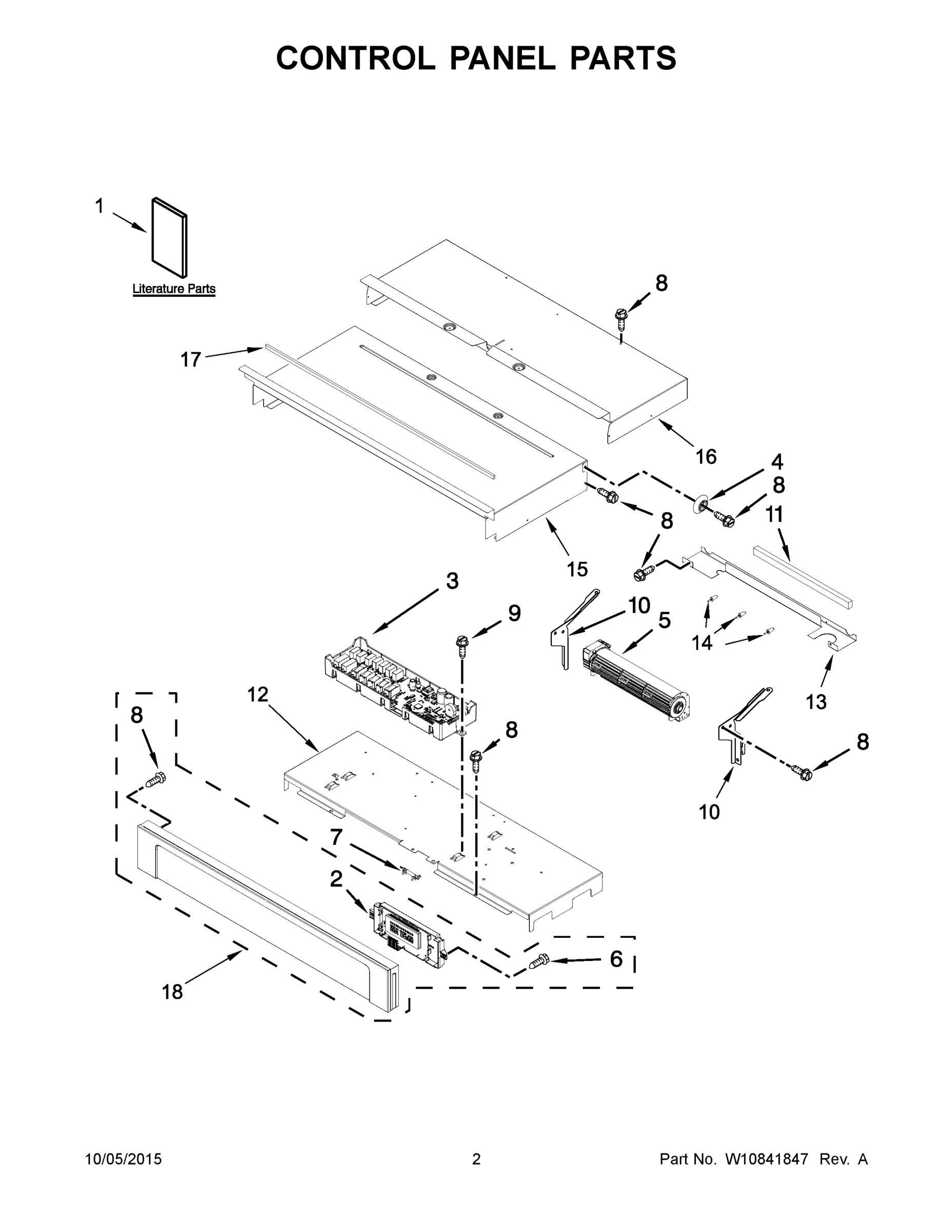 CONTROL PANEL PARTS

1

Literature Parts

8

17

16

4

8

8

11

15

8

3

9

10

5

14

13

12

8

8

8

10

7

2

6

18

10/05/2015 2 Part No. W10841847 Rev. A