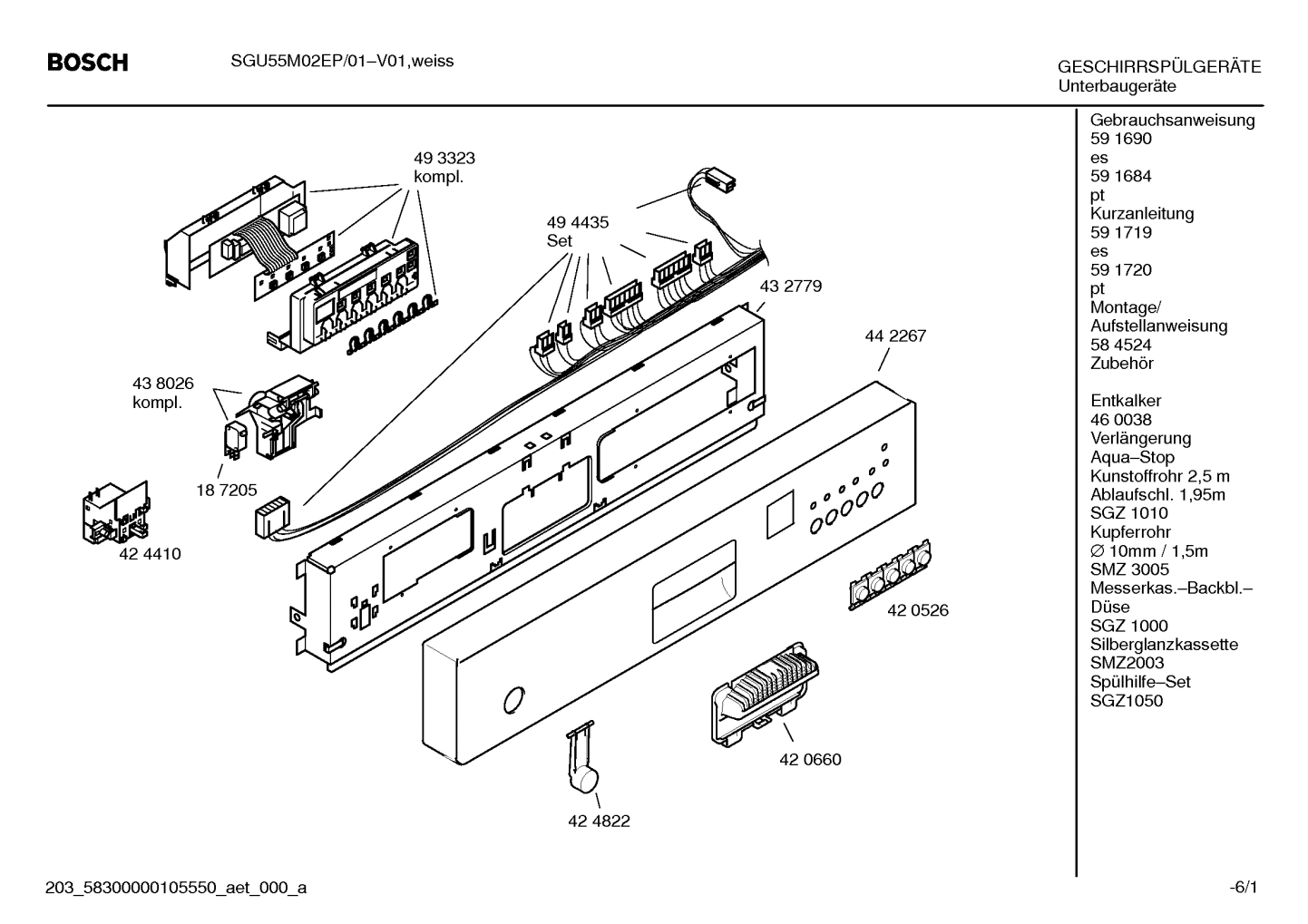 BOSCH SGU55M02EP/01–V01,weiss

GESCHIRRSPÜLGERÄTE
Unterbaugeräte

49 3323
kompl.

49 4435
Set

43 2779

44 2267

43 8026
kompl.

18 7205

42 4410

42 0526

42 0660

42 4822

Gebrauchsanweisung
59 1690
es
59 1684
pt
Kurzanleitung
59 1719
es
59 1720
pt
Montage/
Aufstellanweisung
58 4524
Zubehör

Entkalker
46 0038
Verlängerung
Aqua–Stop
Kunstoffrohr 2,5 m
Ablaufschl. 1,95m
SGZ 1010
Kupferrohr
∅ 10mm / 1,5m
SMZ 3005
Messerkas.–Backbl.–
Düse
SGZ 1000
Silberglanzkassette
SMZ2003
Spülhilfe–Set
SGZ1050

203_58300000105550_aet_000_a

-6/1