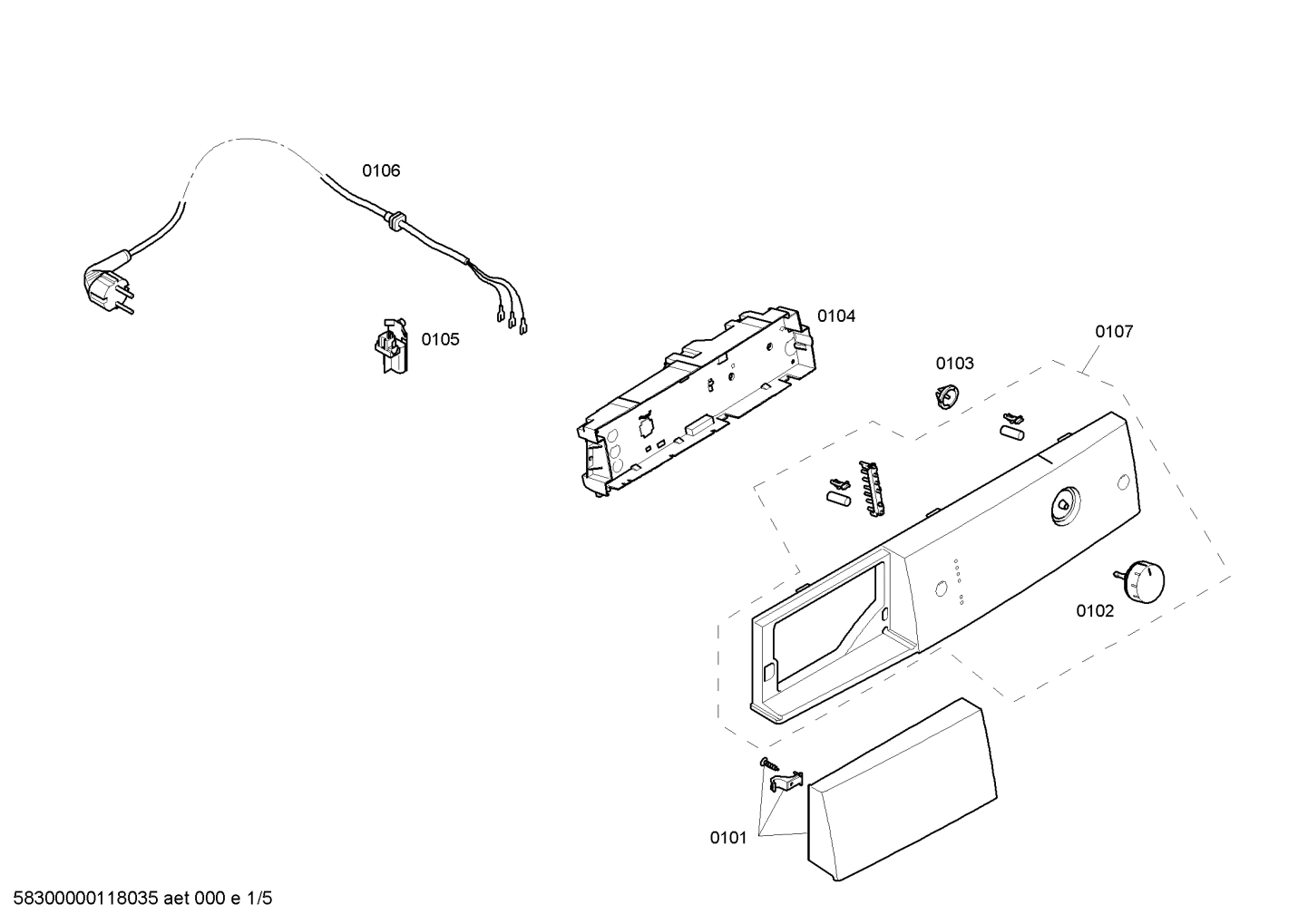 0106

0105

0104

0107

0103

0102

0101

58300000118035 aet 000 e 1/5