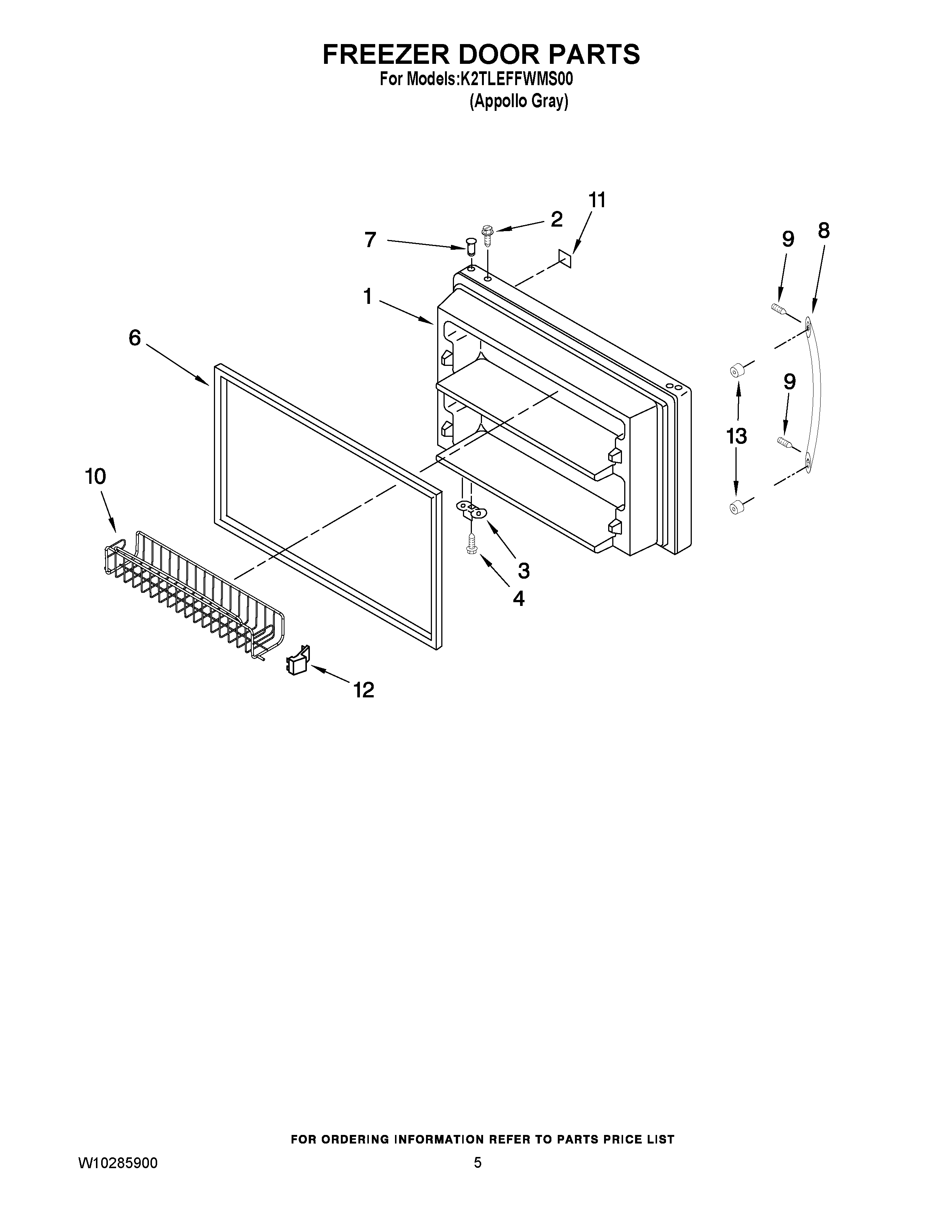 FREEZER DOOR PARTS
For Models:K2TLEFFWMS00
(Appollo Gray)

11
2
7
9
8
1
6
9
13
10
3
4
12

FOR ORDERING INFORMATION REFER TO PARTS PRICE LIST

W10285900

5