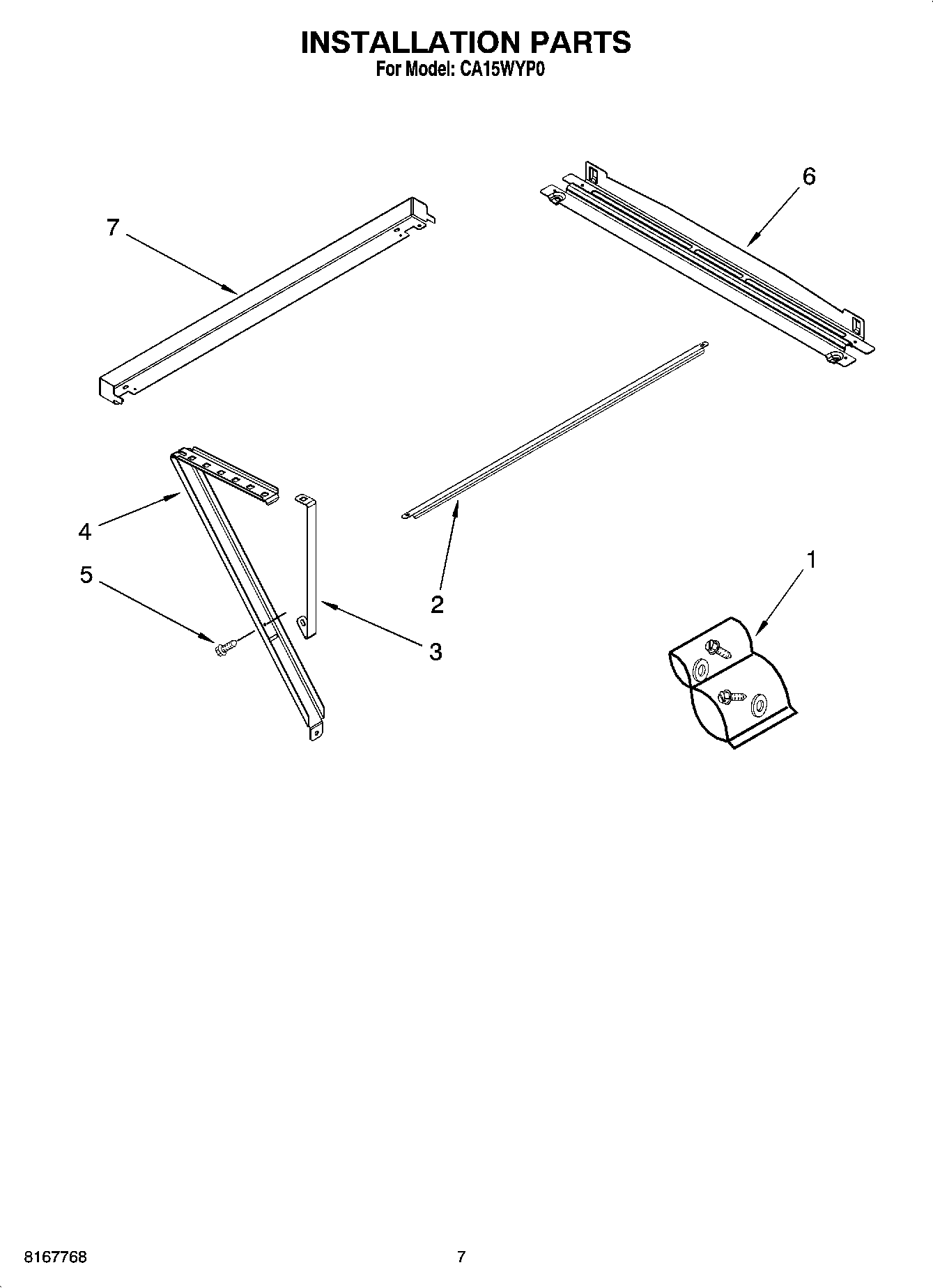 INSTALLATION PARTS
For Model: CA15WYP0

6

7

4

5

2

3

1

8167768

7