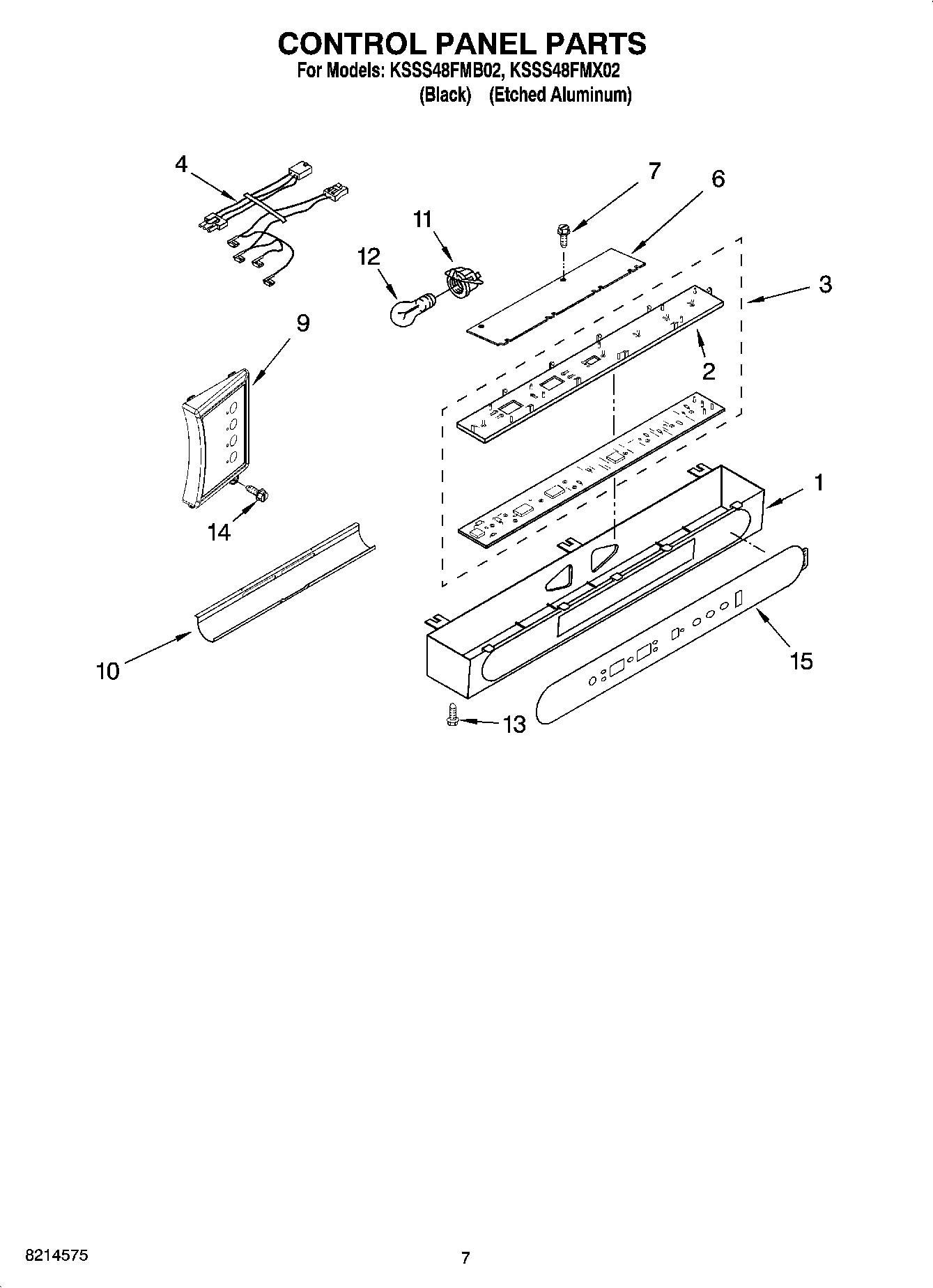 CONTROL PANEL PARTS
For Models: KSSS48FMB02, KSSS48FMX02
(Black) (Etched Aluminum)

4
7
6
11
12
3
9
2
1
14
10
15
13

8214575

7