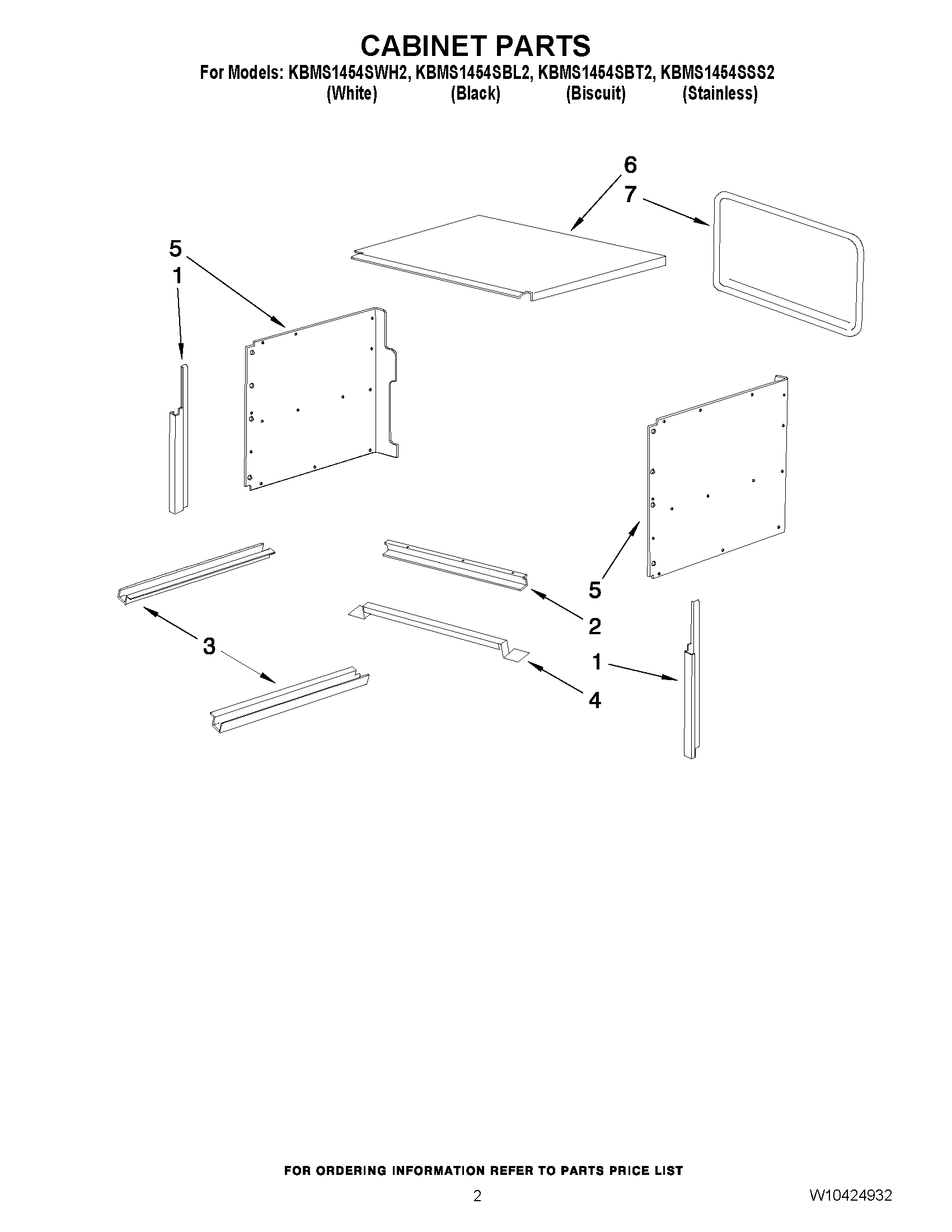 CABINET PARTS
For Models: KBMS1454SWH2, KBMS1454SBL2, KBMS1454SBT2, KBMS1454SSS2
(White) (Black) (Biscuit) (Stainless)

6
7
5
1
5
2
3
1
4

FOR ORDERING INFORMATION REFER TO PARTS PRICE LIST

2

W10424932