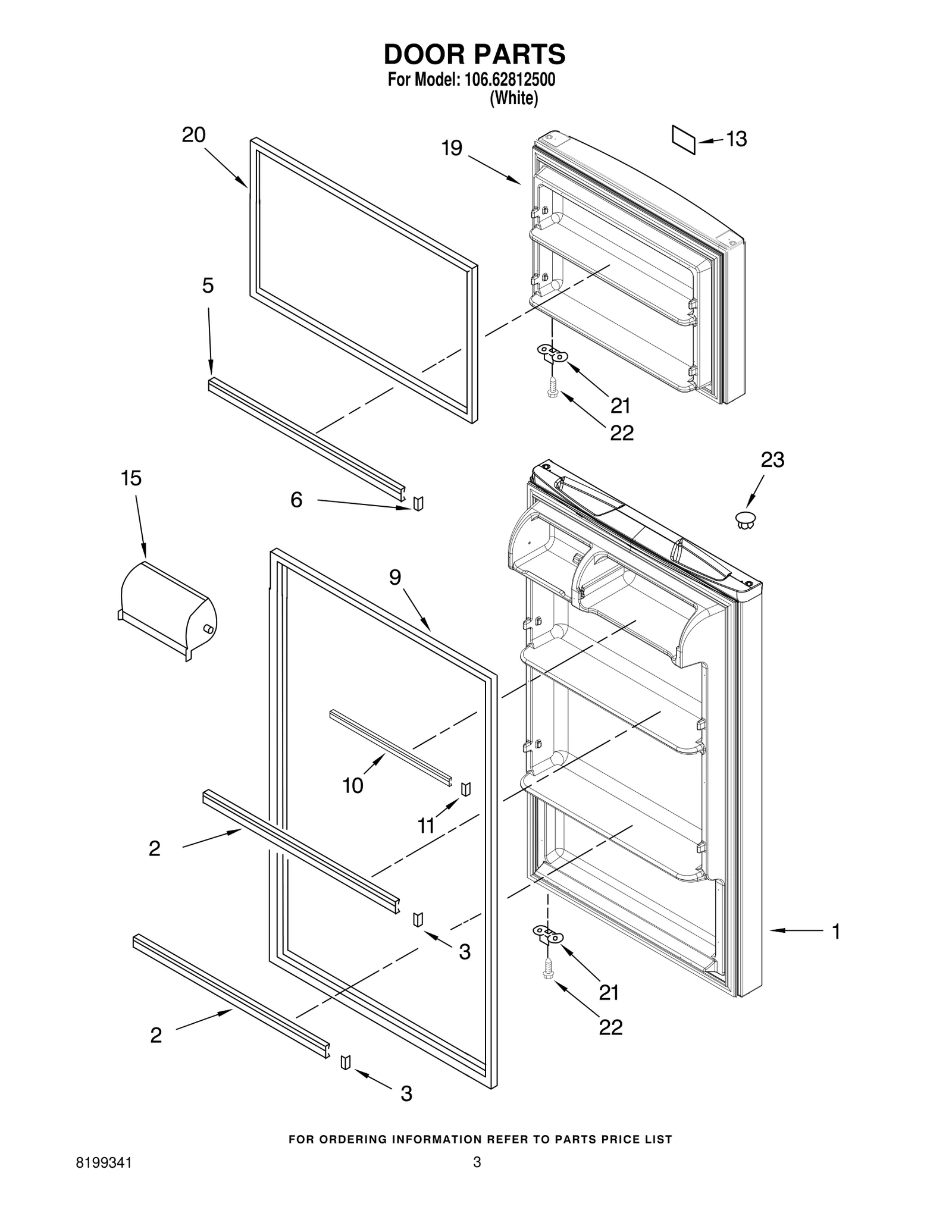 DOOR PARTS
For Model: 106.62812500
(White)

20
19
13
5
21
22
23
15
6
9
10
11
2
3
1
21
22
2
3

FOR ORDERING INFORMATION REFER TO PARTS PRICE LIST

8199341
3