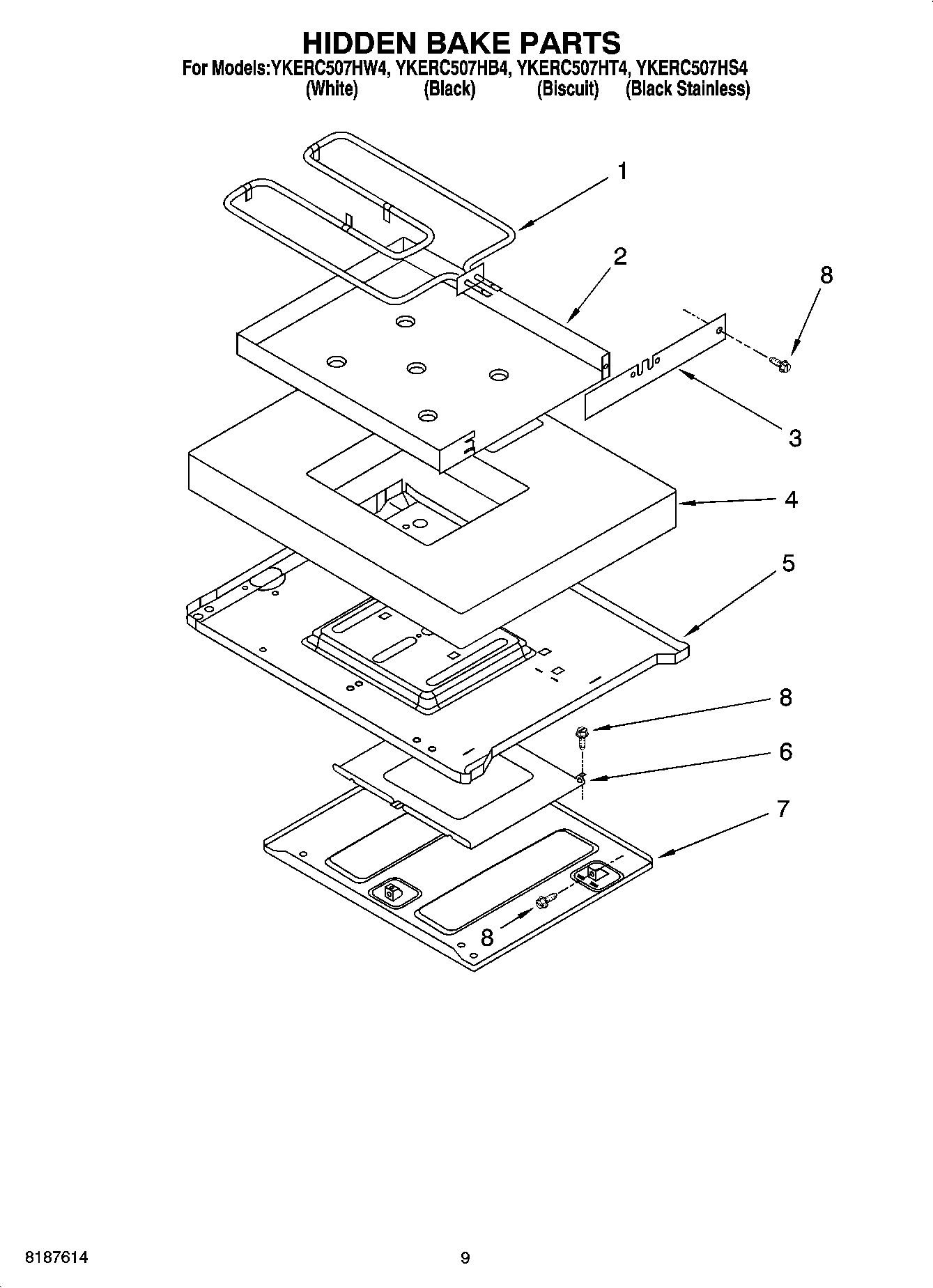 HIDDEN BAKE PARTS
For Models:YKERC507HW4, YKERC507HB4, YKERC507HT4, YKERC507HS4
(White) (Black) (Biscuit) (Black Stainless)

1
2
8
3
4
5
8
6
7
8

8187614
9