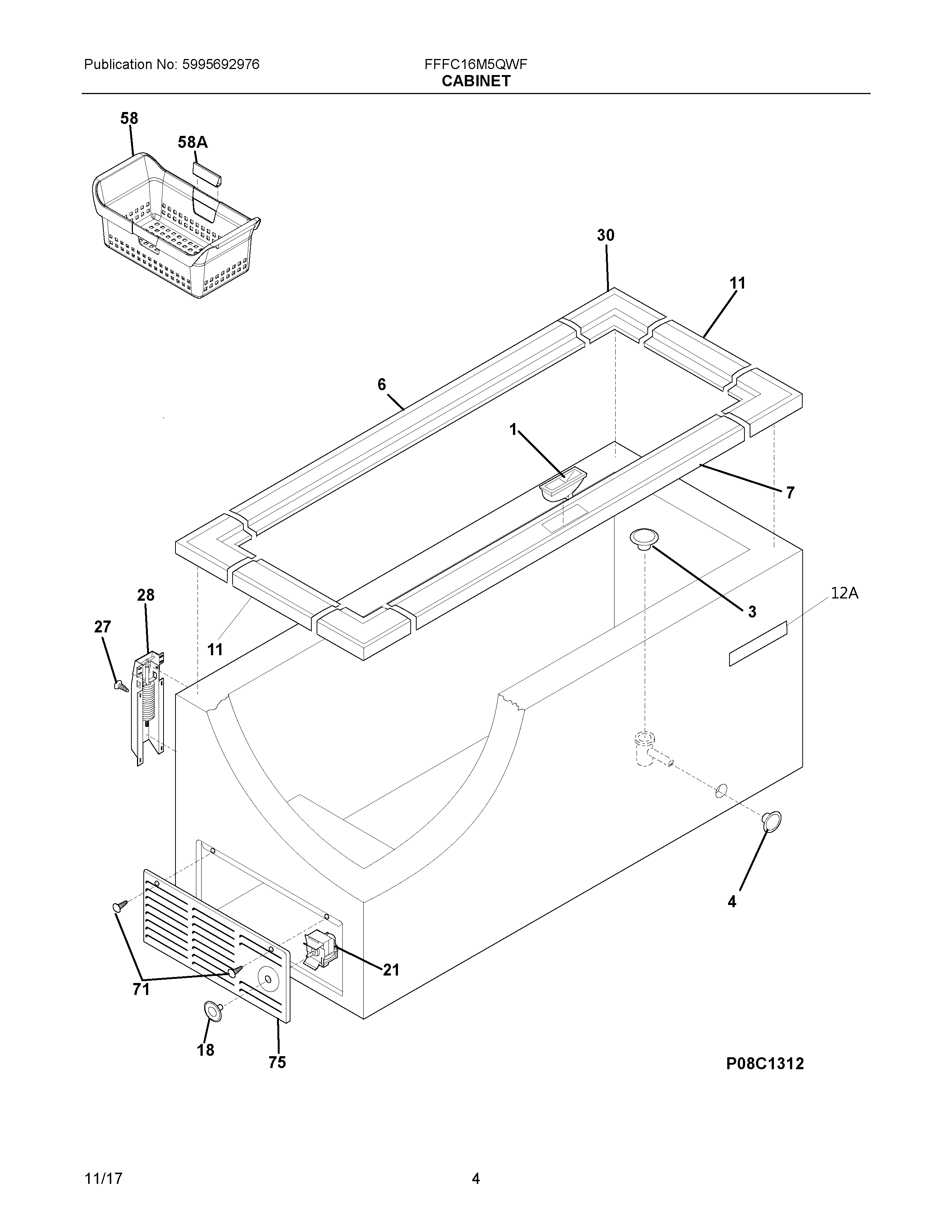 Publication No: 5995692976

FFFC16M5QWF
CABINET

58
58A
30
11
6
1
7
3
12A
28
27
11
4
21
71
18
75

P08C1312

11/17

4