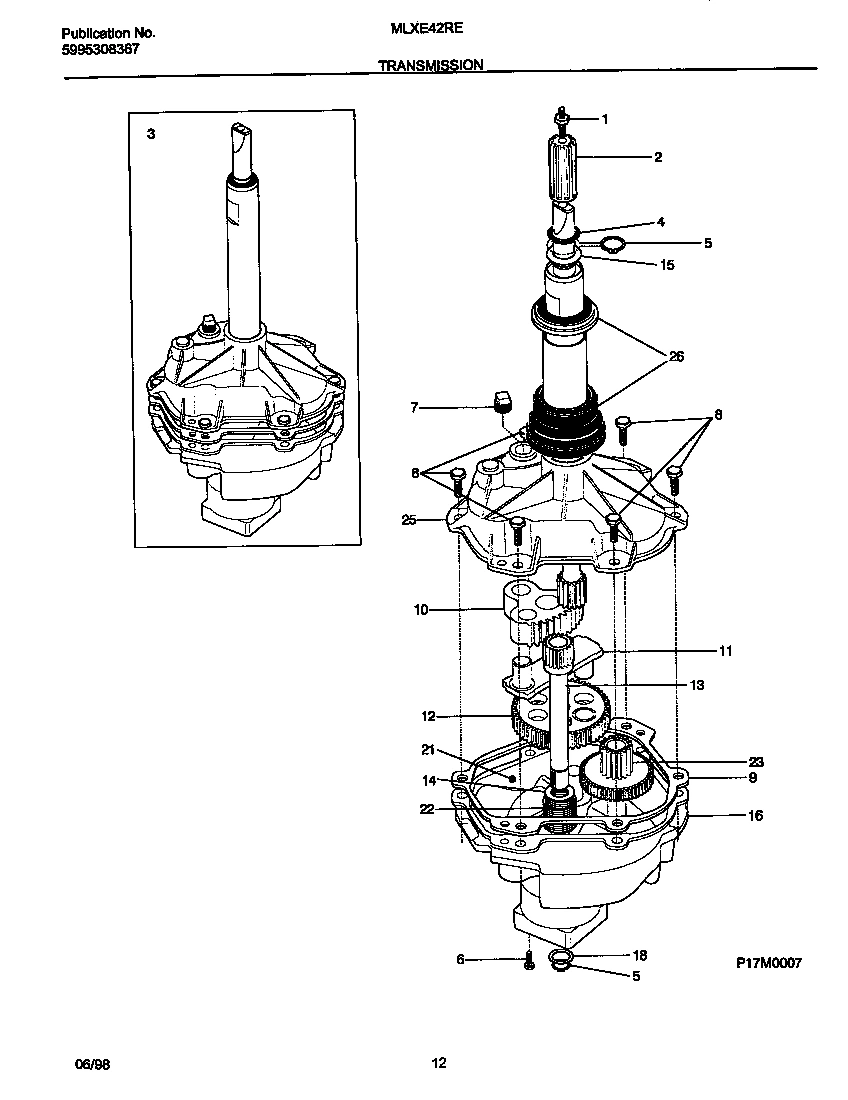 Publication No.
5995308367

MLXE42RE

TRANSMISSION

3

1
2
4
5
15
26
7
8
8
25
10
11
13
12
21
14
23
9
22
16
6
18
5

P17M0007

06/98

12