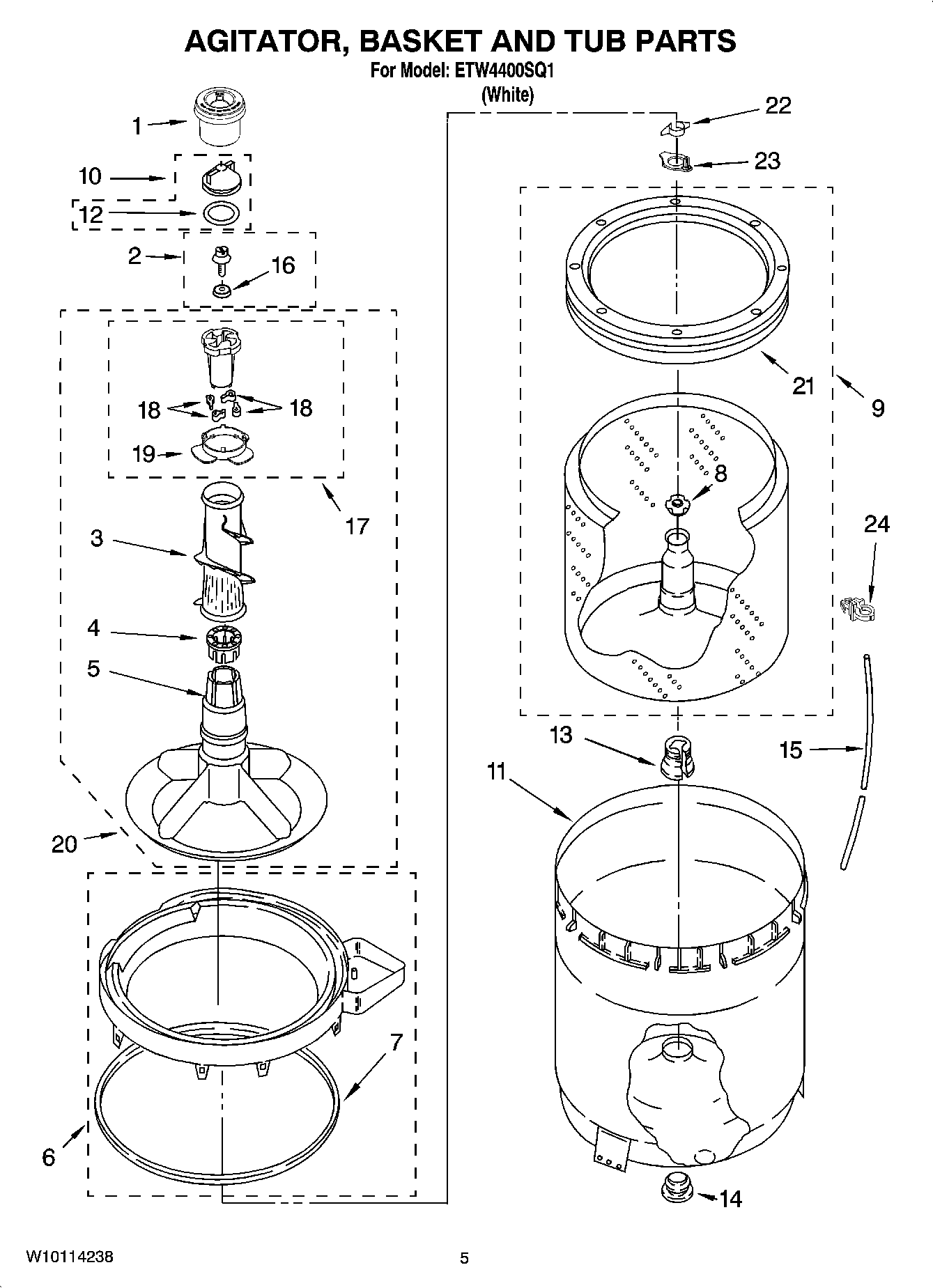 AGITATOR, BASKET AND TUB PARTS
For Model: ETW4400SQ1
(White)

1
10
12
2
16
18
18
19
17
3
4
5
20
7
6
22
23
21
9
8
24
13
15
11
14

W10114238

5