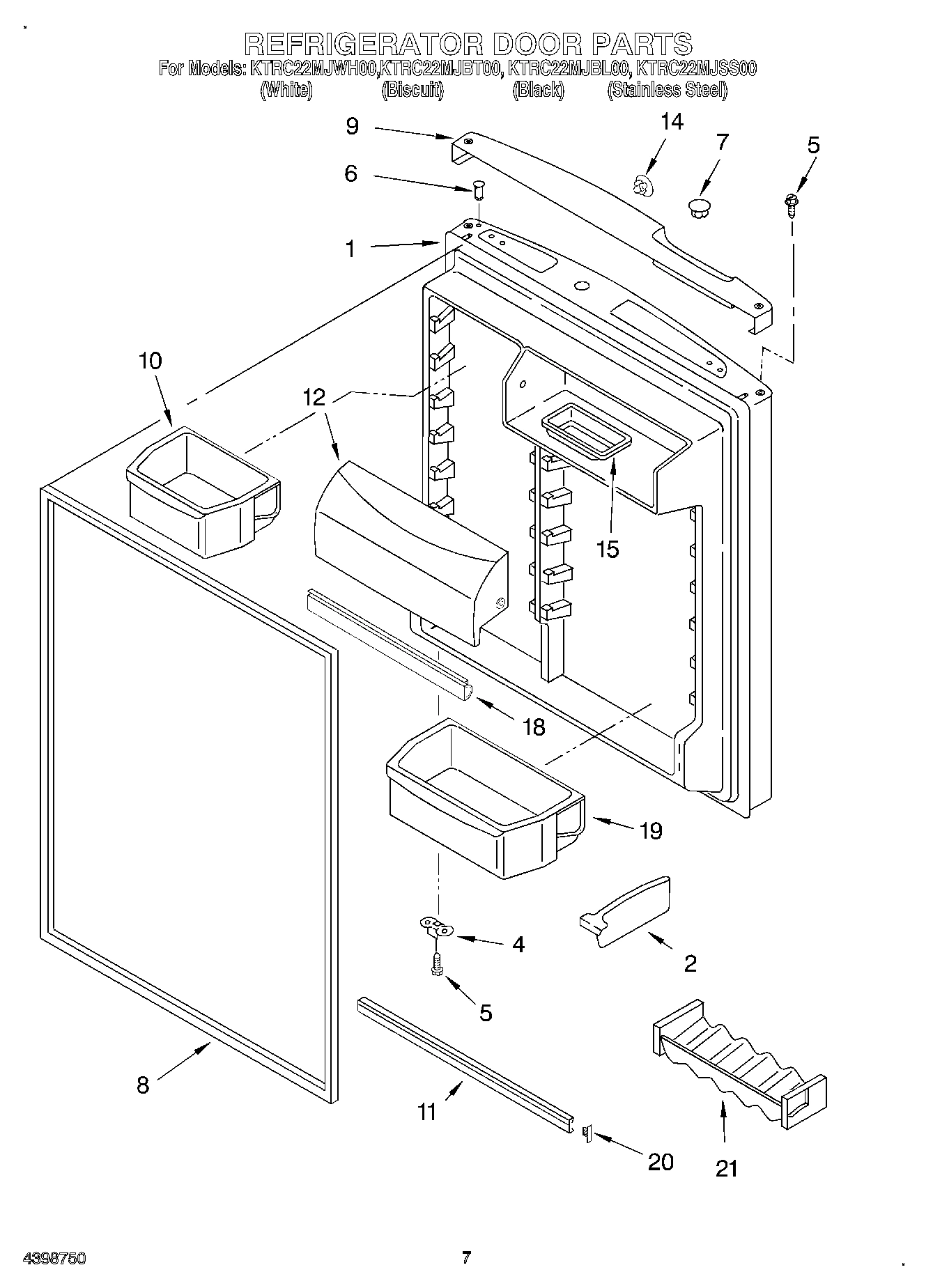 REFRIGERATOR DOOR PARTS
For Models: KTRC22MJWH00,KTRC22MJBT00, KTRC22MJBL00, KTRC22MJSS00
(White) (Biscuit) (Black) (Stainless Steel)

9
14
7
5
6
1
10
12
15
18
19
4
2
5
8
11
20
21

4398750
7