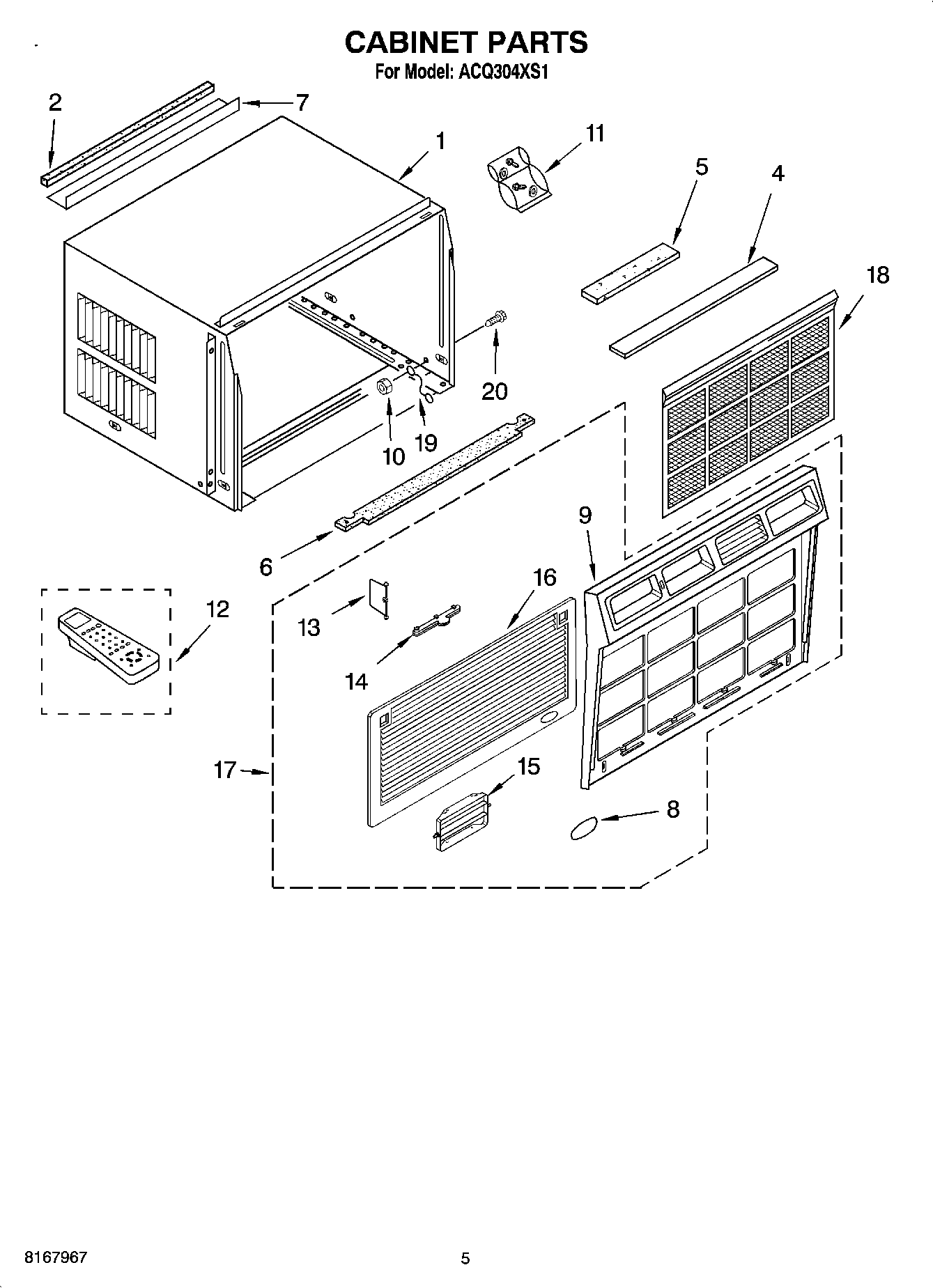 CABINET PARTS
For Model: ACQ304XS1

2
7
1
11
5
4
18
20
10
19
6
9
12
13
16
14
17
15
8

8167967
5