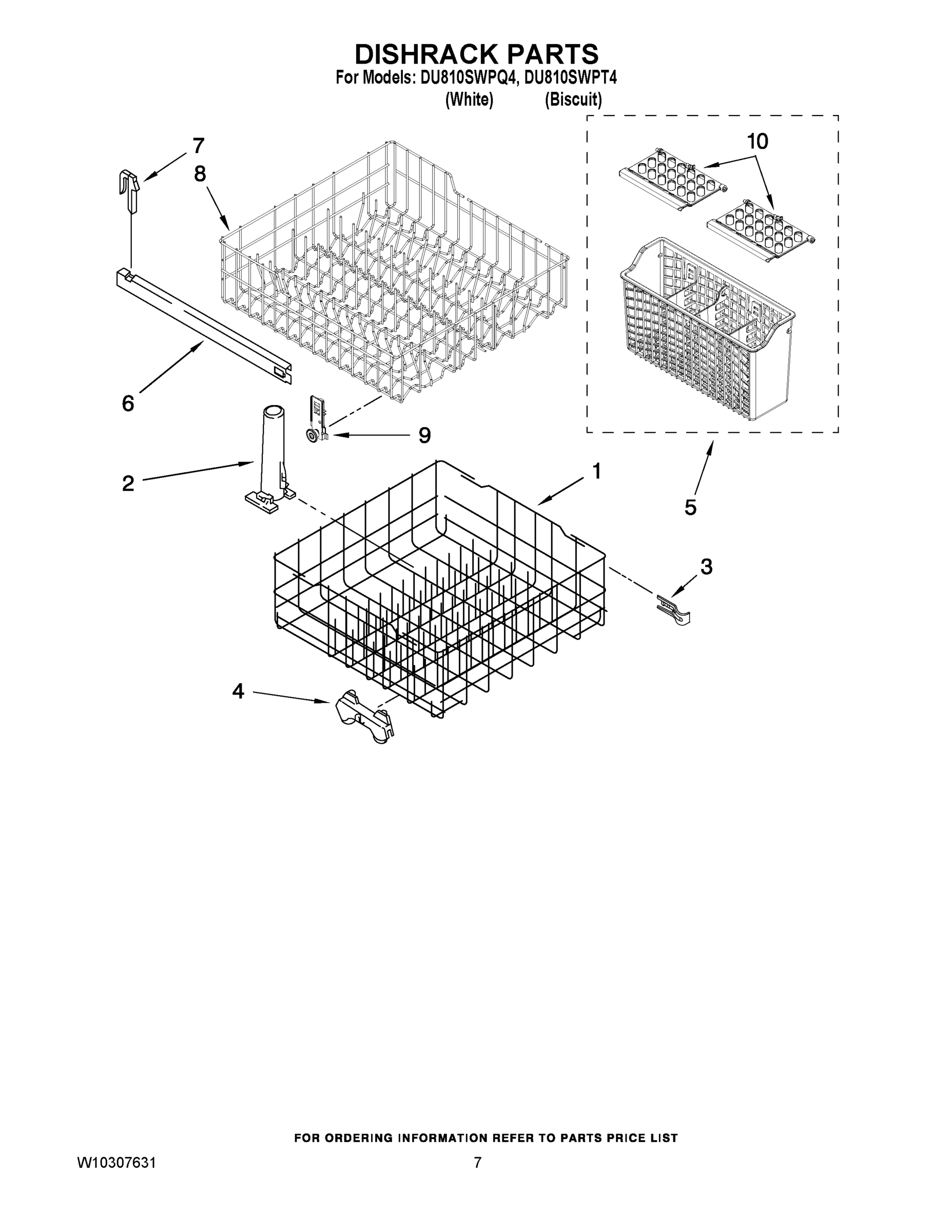 DISHRACK PARTS
For Models: DU810SWPQ4, DU810SWPT4
(White) (Biscuit)

7
8
10
6
9
2
1
5
3
4

FOR ORDERING INFORMATION REFER TO PARTS PRICE LIST

W10307631
7