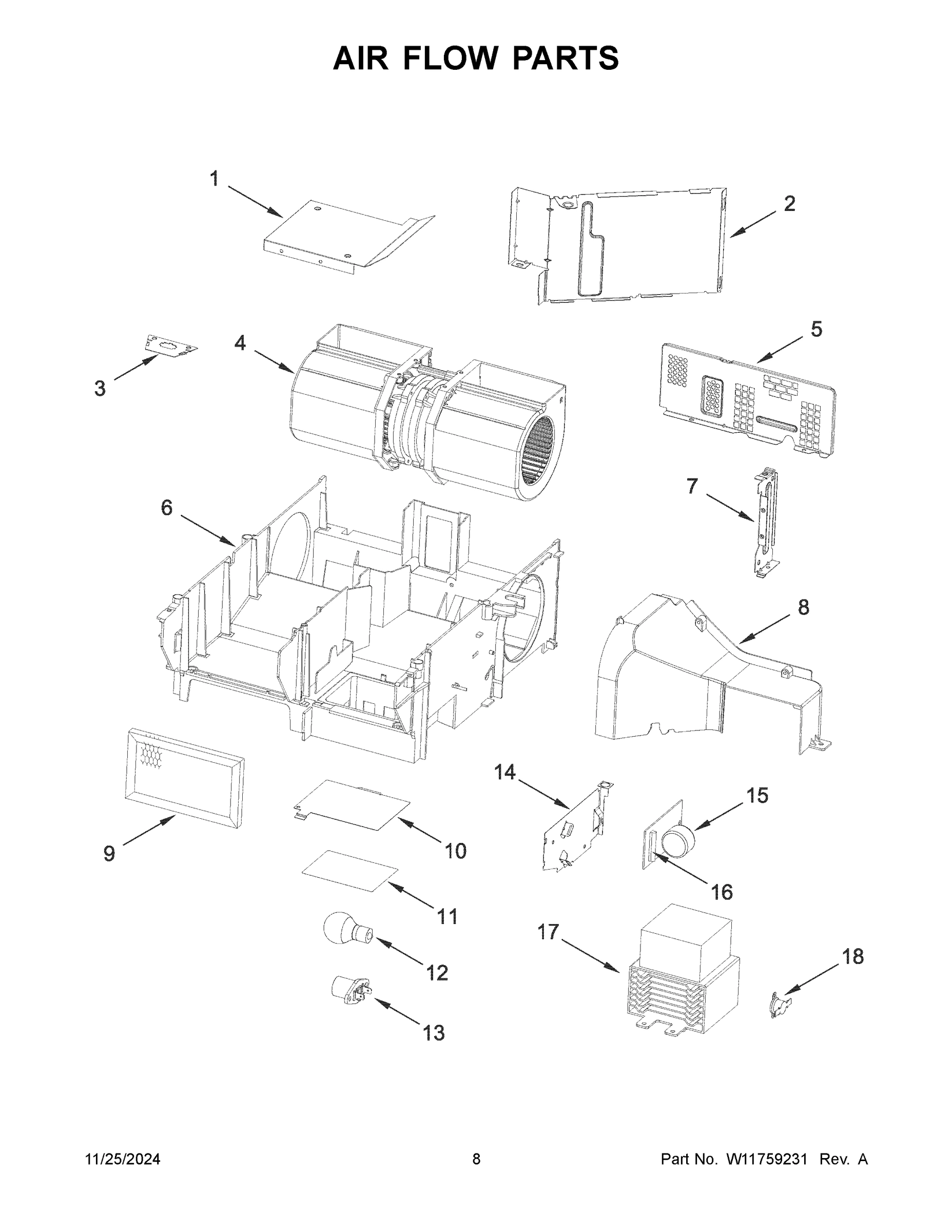 AIR FLOW PARTS

1
2
3
4
5
6
7
8
9
10
11
12
13
14
15
16
17
18

11/25/2024
8
Part No. W11759231 Rev. A