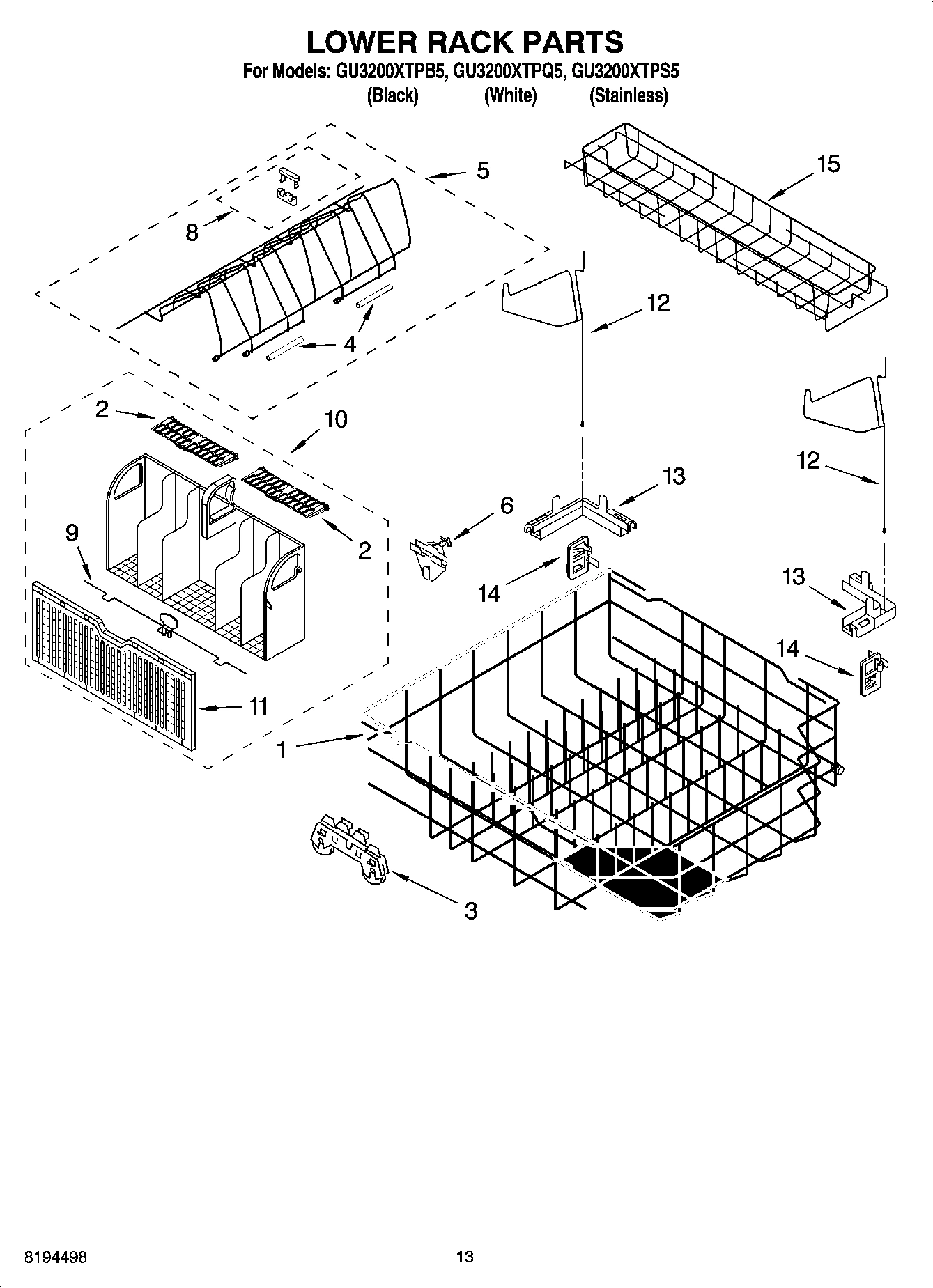 LOWER RACK PARTS

For Models: GU3200XTPB5, GU3200XTPQ5, GU3200XTPS5
(Black) (White) (Stainless)

5
15
8
12
4
2
10
12
13
6
9
2
14
13
14
11
1
3

8194498

13