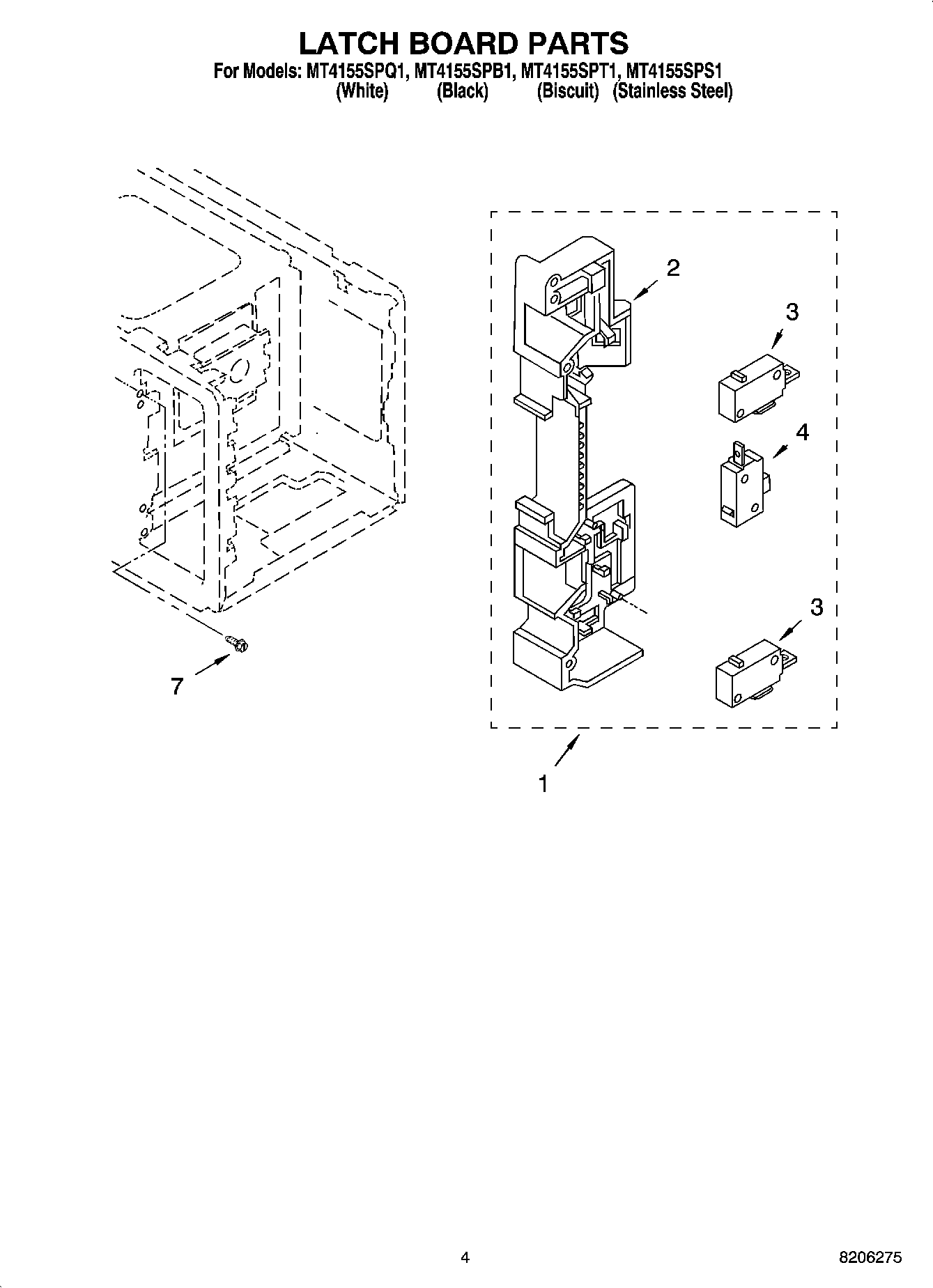 LATCH BOARD PARTS
For Models: MT4155SPQ1, MT4155SPB1, MT4155SPT1, MT4155SPS1
(White) (Black) (Biscuit) (Stainless Steel)

2

3

4

3

7

1

4

8206275