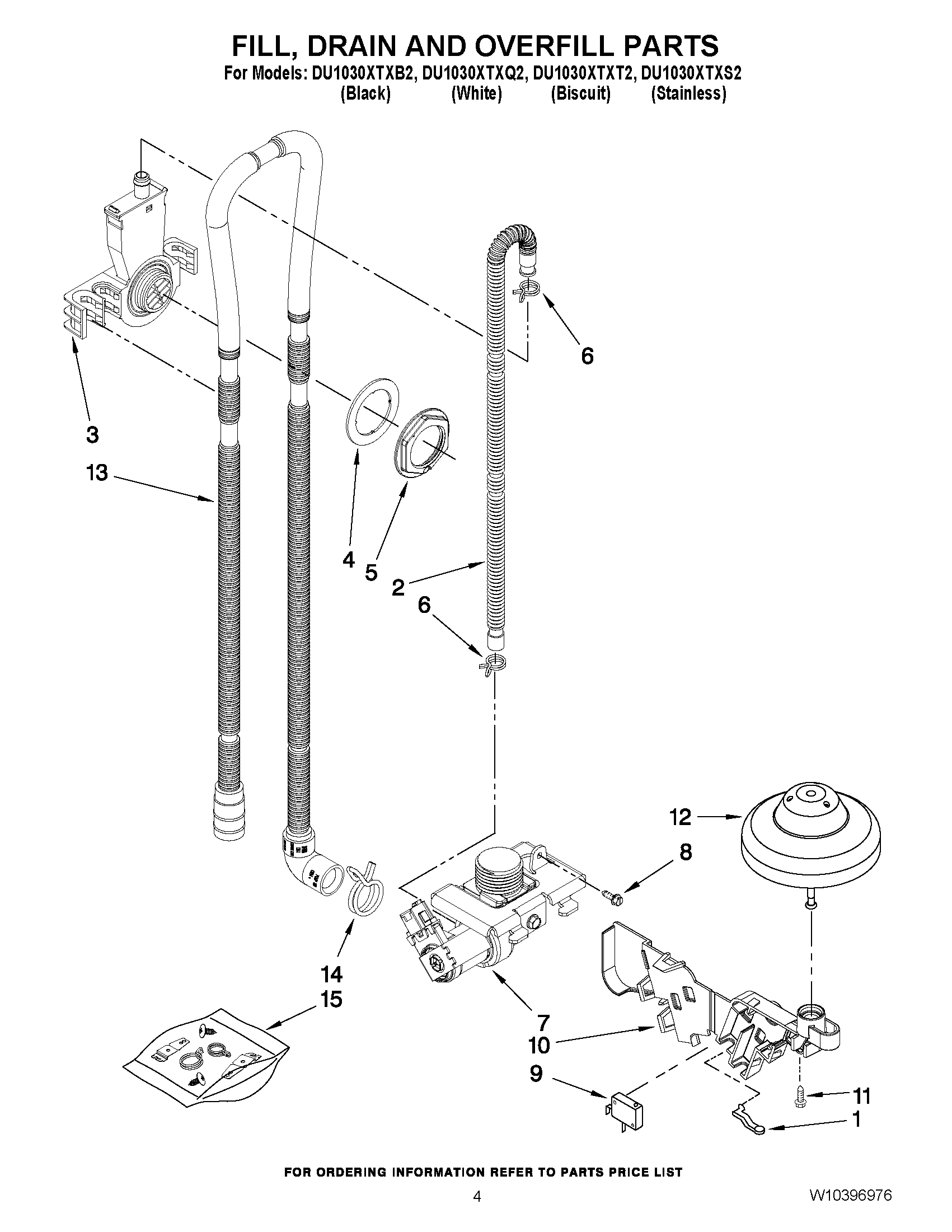 FILL, DRAIN AND OVERFILL PARTS
For Models: DU1030XTXB2, DU1030XTXQ2, DU1030XTXT2, DU1030XTXS2
(Black) (White) (Biscuit) (Stainless)

6
3
13
4
5
2
6
12
8
14
15
7
10
9
11
1

FOR ORDERING INFORMATION REFER TO PARTS PRICE LIST

4

W10396976