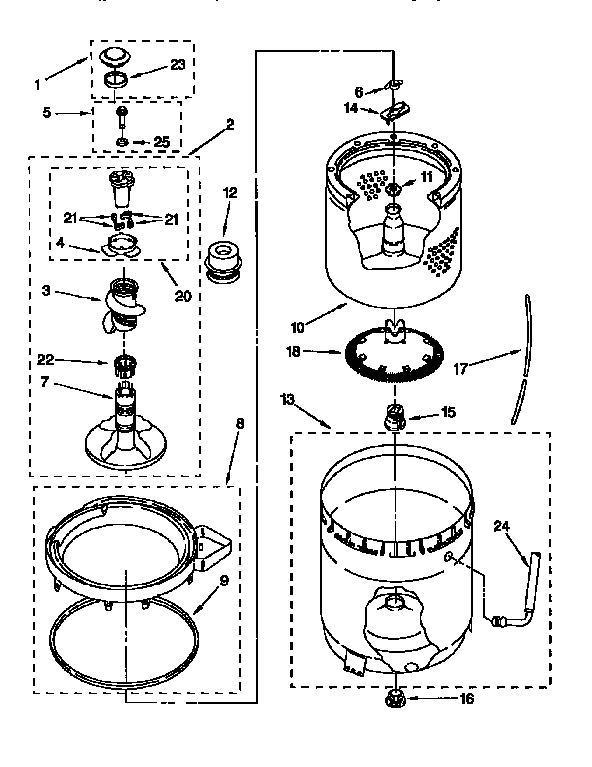 1
23
5
25
2
21
21
4
20
12
3
22
7
8
9
6
14
11
10
18
17
13
15
24
16