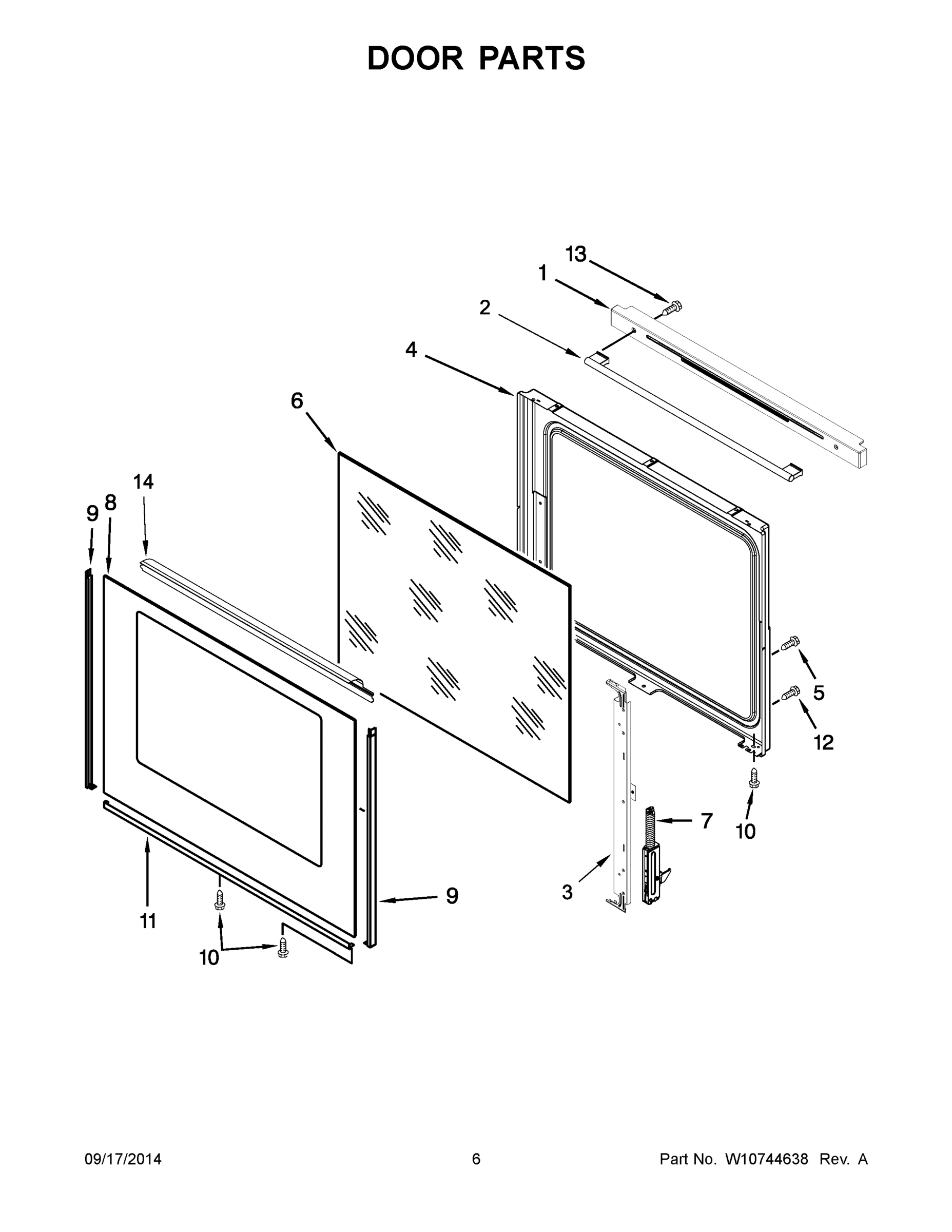 DOOR PARTS

13
1
2
4
6
14
9
8
5
12
10
7
3
9
11
10

09/17/2014
6
Part No. W10744638 Rev. A