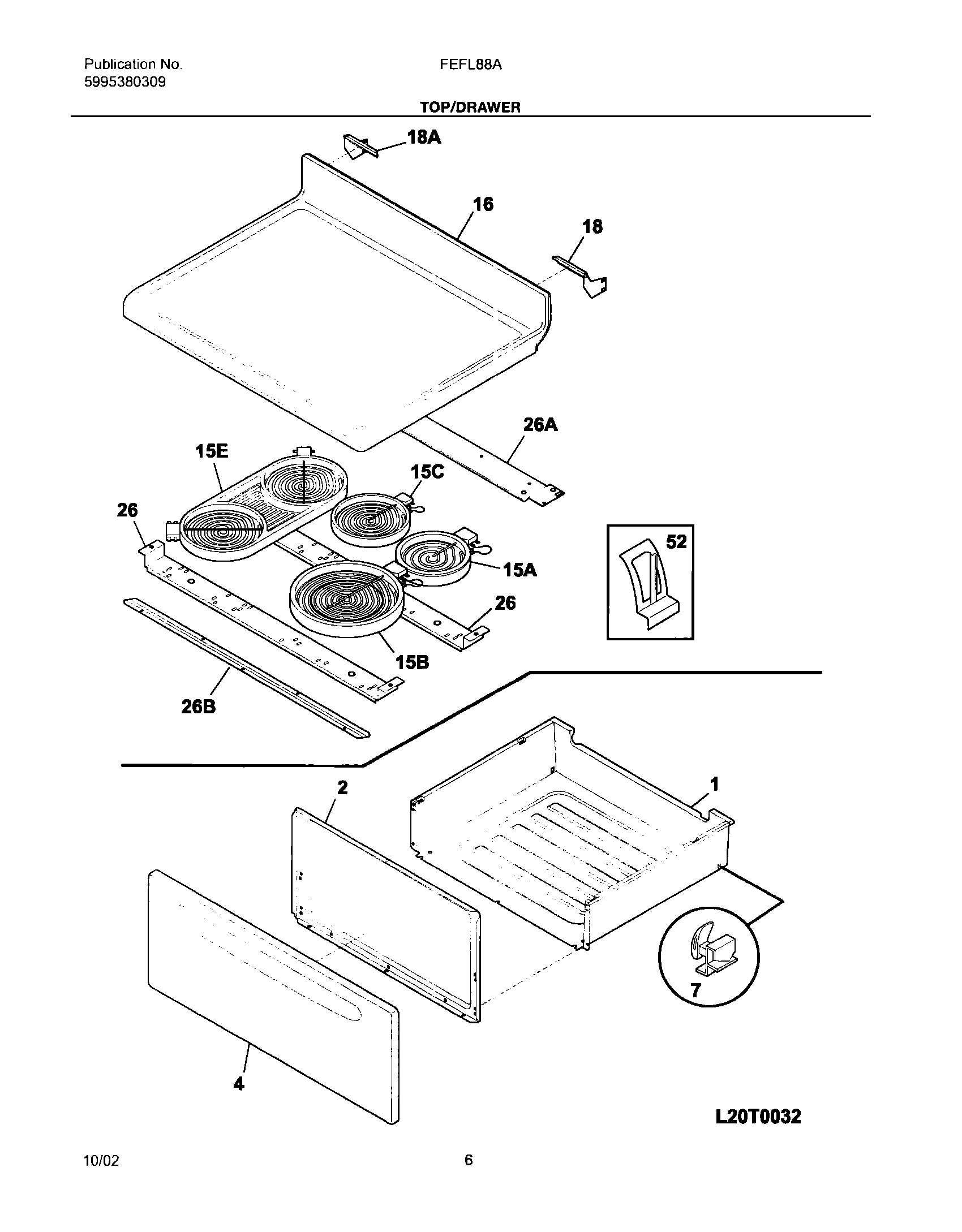 Publication No.
5995380309

FEFL88A

TOP/DRAWER

18A

16

18

26A

15E

15C

26

52

15A

26

15B

26B

2

1

7

4

L20T0032

10/02

6