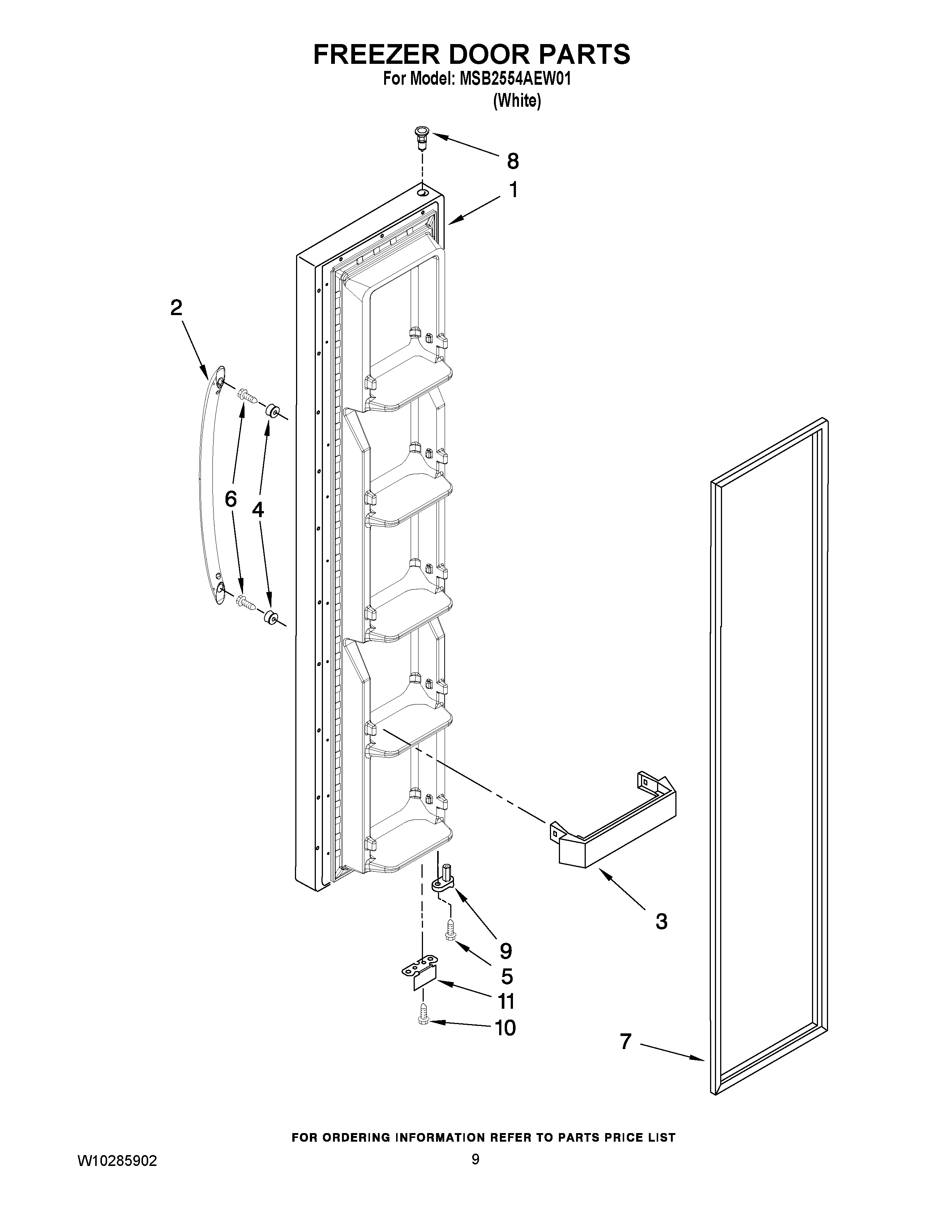 FREEZER DOOR PARTS
For Model: MSB2554AEW01
(White)

8
1
2
6
4
3
9
5
11
10
7

FOR ORDERING INFORMATION REFER TO PARTS PRICE LIST

W10285902
9