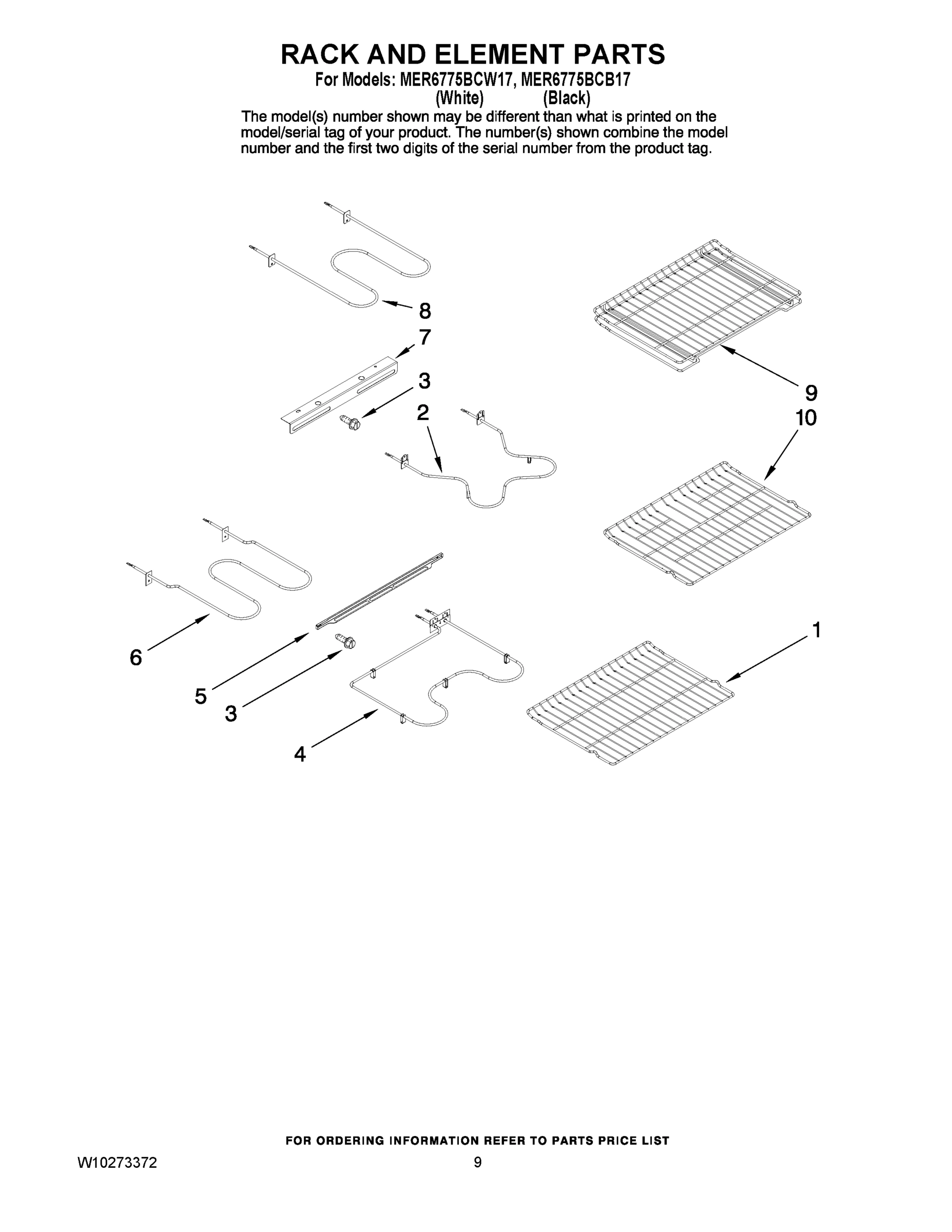 RACK AND ELEMENT PARTS

For Models: MER6775BCW17, MER6775BCB17
(White) (Black)

The model(s) number shown may be different than what is printed on the model/serial tag of your product. The number(s) shown combine the model number and the first two digits of the serial number from the product tag.

8
7
3
2
9
10
6
5
3
4
1

FOR ORDERING INFORMATION REFER TO PARTS PRICE LIST

W10273372 9