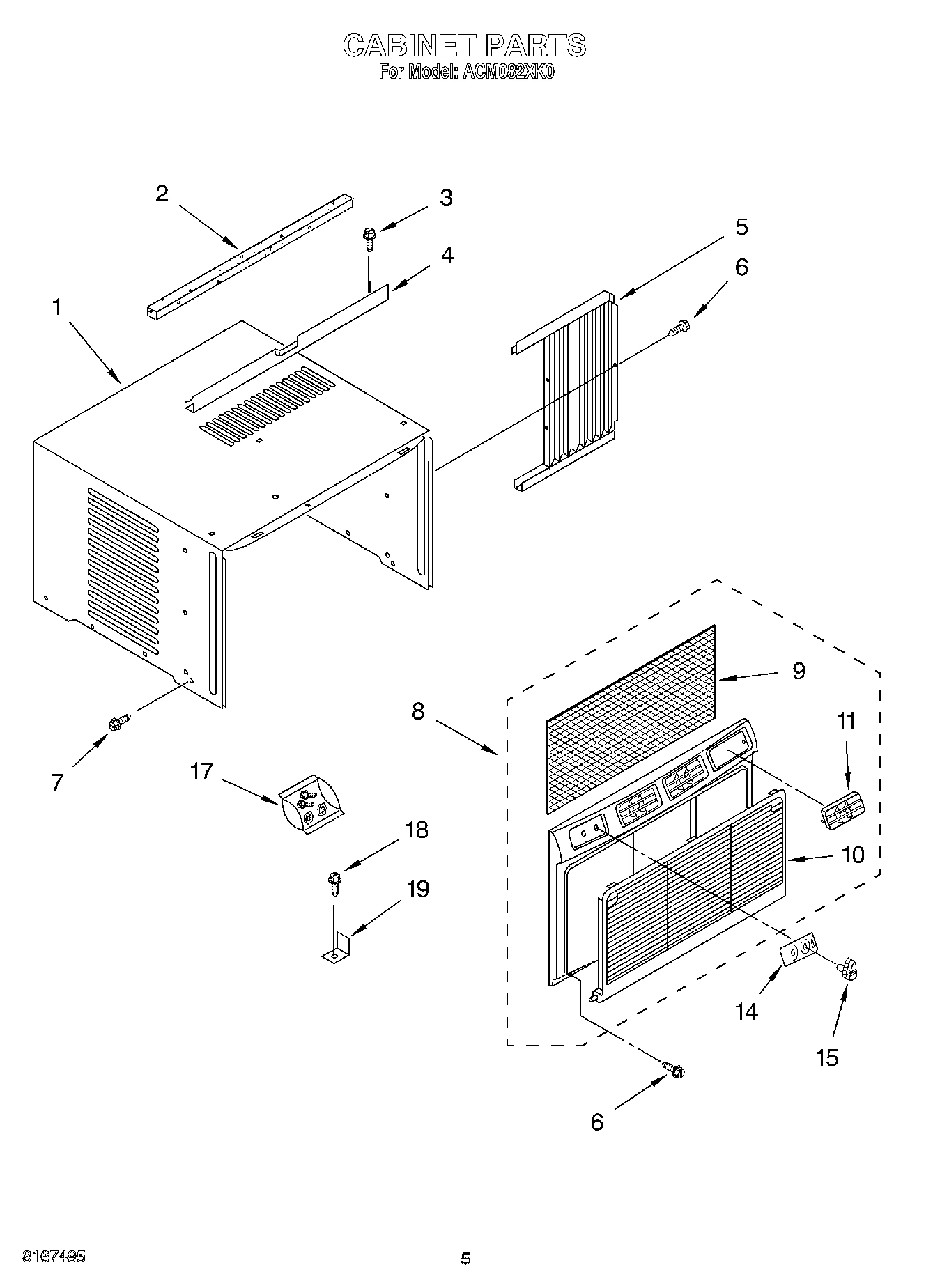 CABINET PARTS
For Model: ACM082XK0

2
3
4
5
6
1
9
8
11
10
7
17
18
19
14
15
6

8167495
5