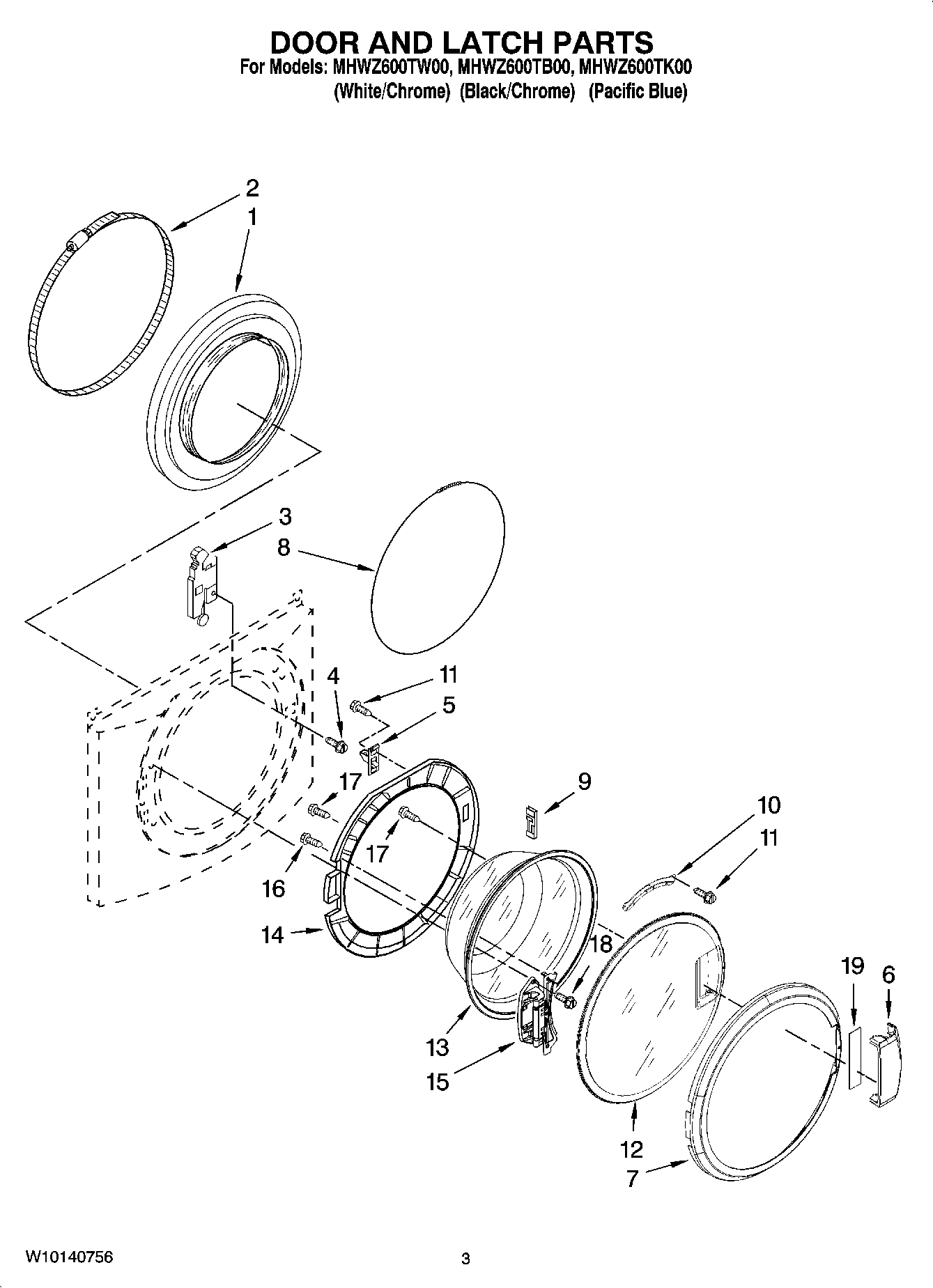 DOOR AND LATCH PARTS
For Models: MHWZ600TW00, MHWZ600TB00, MHWZ600TK00
(White/Chrome) (Black/Chrome) (Pacific Blue)

2
1
3
8
4
11
5
17
9
10
11
17
16
14
18
19
6
13
15
12
7

W10140756
3