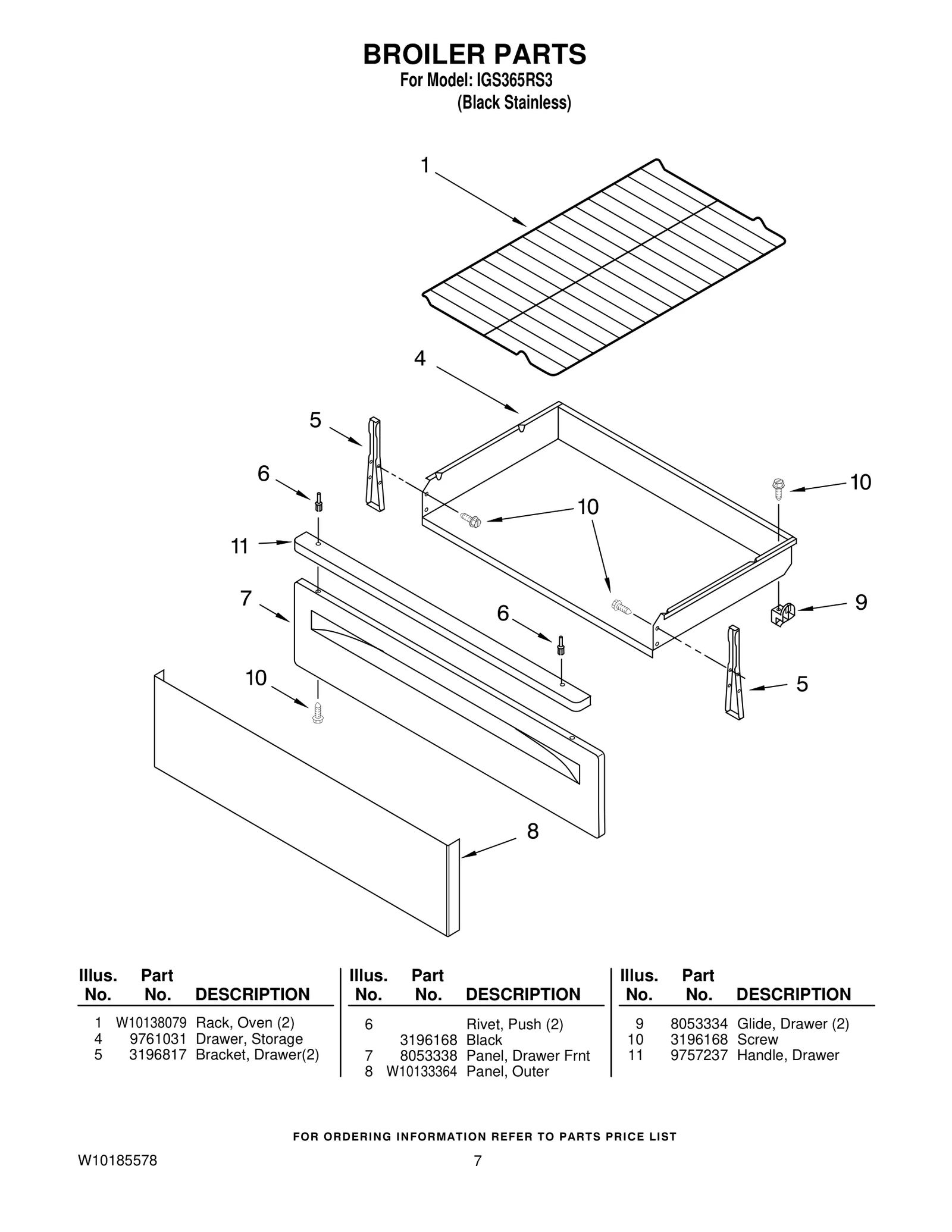 BROILER PARTS
For Model: IGS365RS3
(Black Stainless)

1
4
5
6
10
10
11
7
6
9
10
5
8

| Illus. No. | Part No. | DESCRIPTION |
|---|---|---|
| 1 | W10138079 | Rack, Oven (2) |
| 4 | 9761031 | Drawer, Storage |
| 5 | 3196817 | Bracket, Drawer(2) |

| Illus. No. | Part No. | DESCRIPTION |
|---|---|---|
| 6 | | Rivet, Push (2) |
| | 3196168 | Black |
| 7 | 8053338 | Panel, Drawer Frnt |
| 8 | W10133364 | Panel, Outer |

| Illus. No. | Part No. | DESCRIPTION |
|---|---|---|
| 9 | 8053334 | Glide, Drawer (2) |
| 10 | 3196168 | Screw |
| 11 | 9757237 | Handle, Drawer |

FOR ORDERING INFORMATION REFER TO PARTS PRICE LIST

W10185578
7