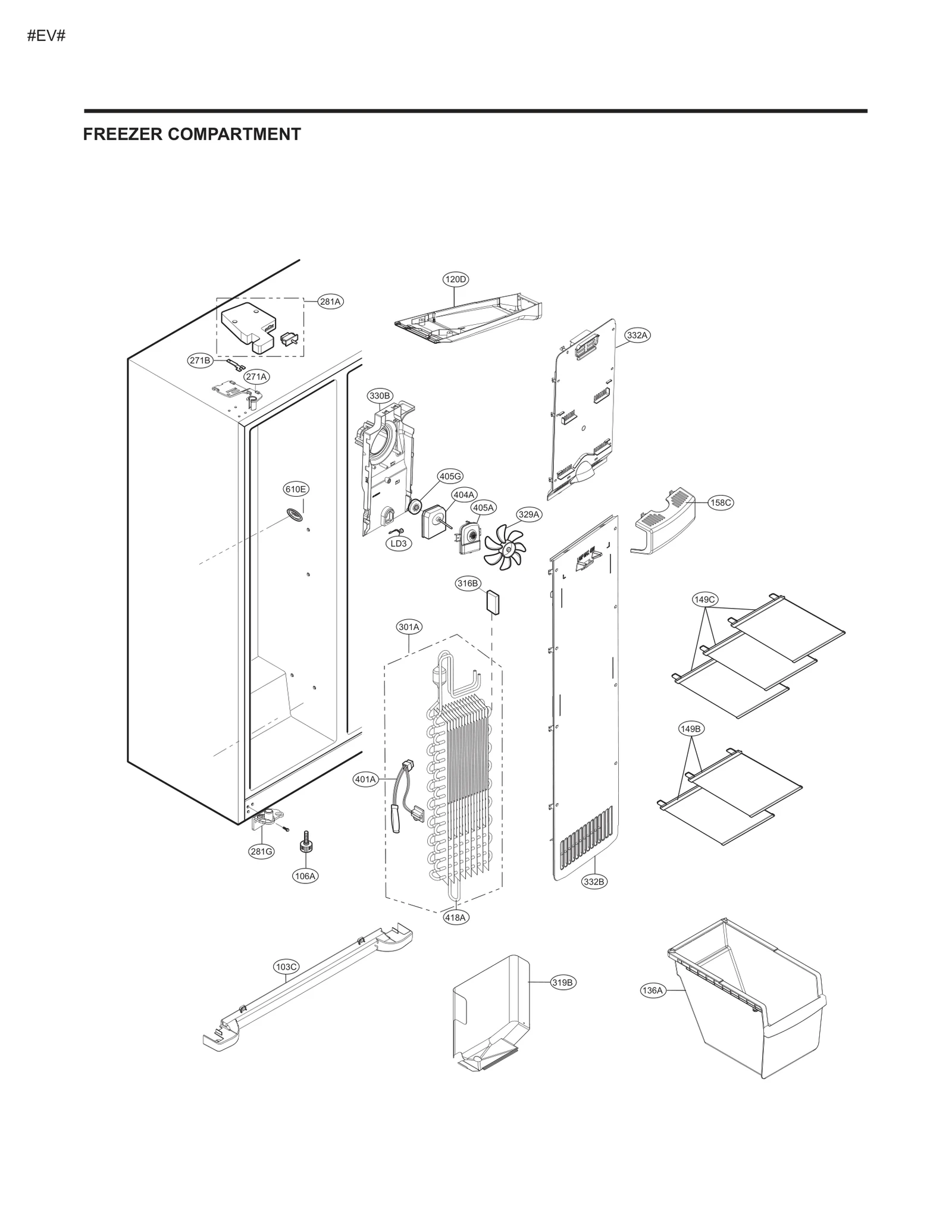 #EV#

FREEZER COMPARTMENT

120D
281A
332A
271B
271A
330B
405G
610E
404A
405A
329A
158C
LD3
316B
149C
301A
149B
401A
281G
106A
332B
418A
103C
319B
136A