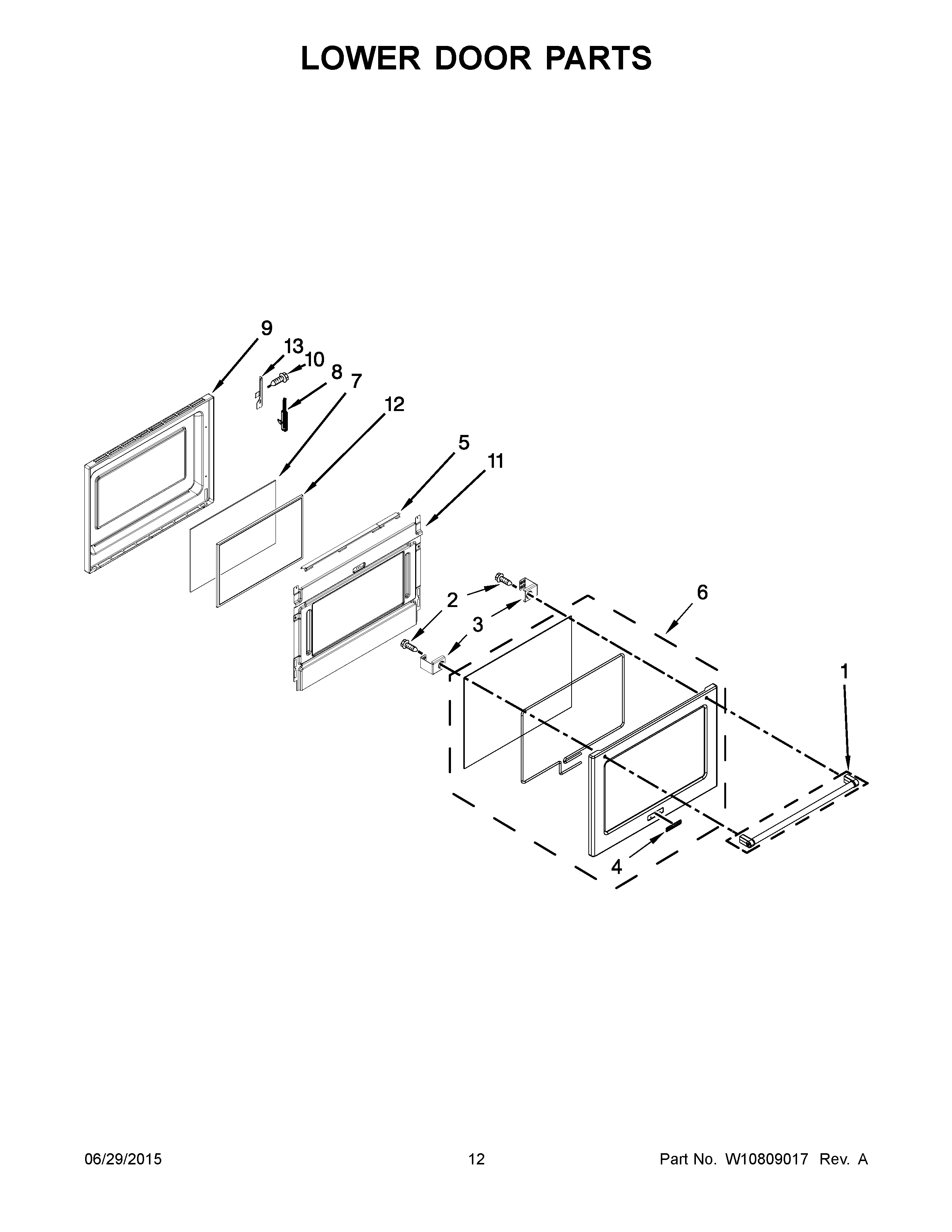 LOWER DOOR PARTS

9
13
10
8
7
12
5
11
2
3
6
1
4

06/29/2015
12
Part No. W10809017 Rev. A