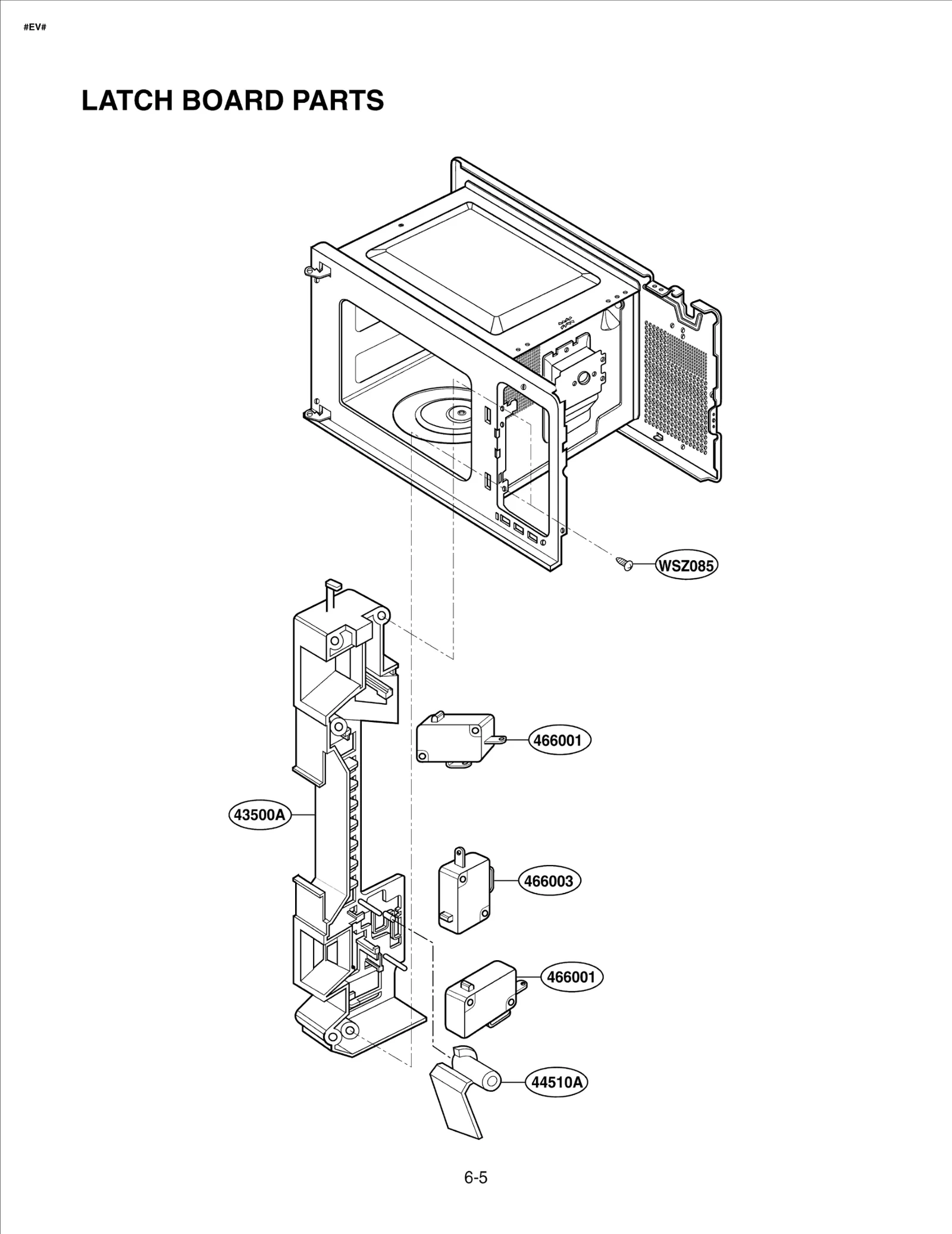 #EV#

LATCH BOARD PARTS

WSZ085

466001

43500A

466003

466001

44510A

6-5