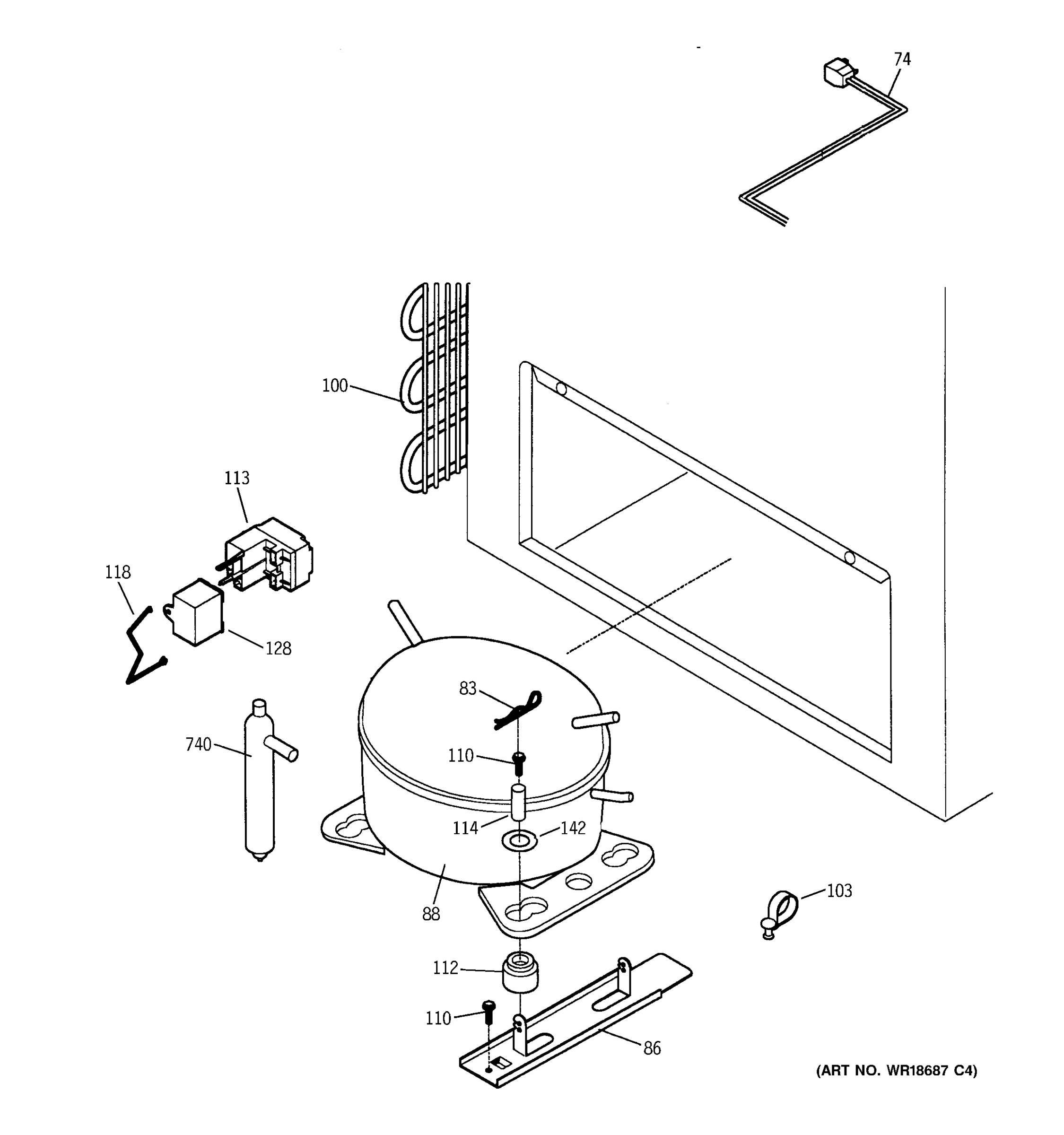 74

100

113

118

128

83

740

110

114

142

88

103

112

110

86

(ART NO. WR18687 C4)