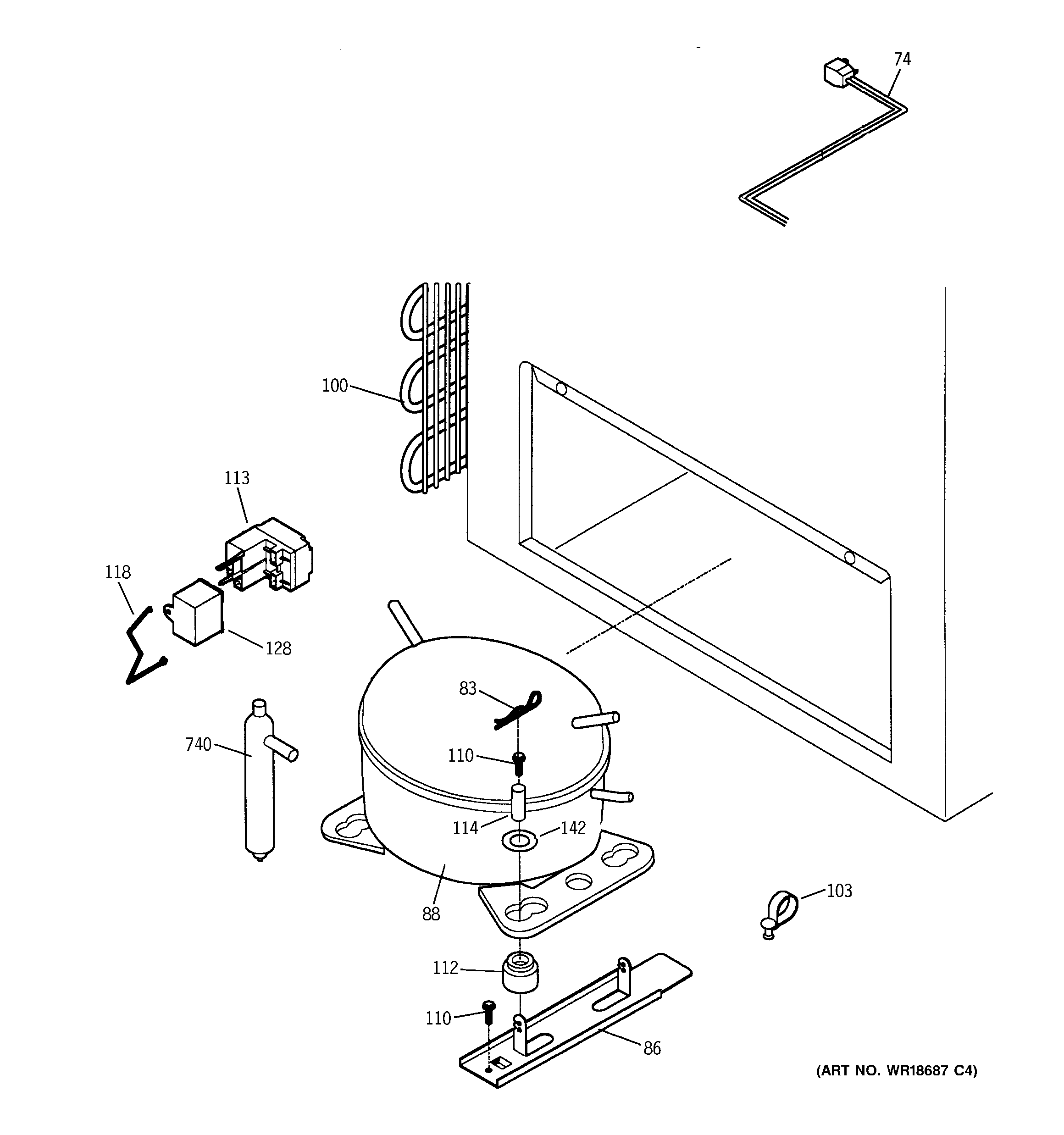 74

100

113

118

128

83

740

110

114

142

88

103

112

110

86

(ART NO. WR18687 C4)