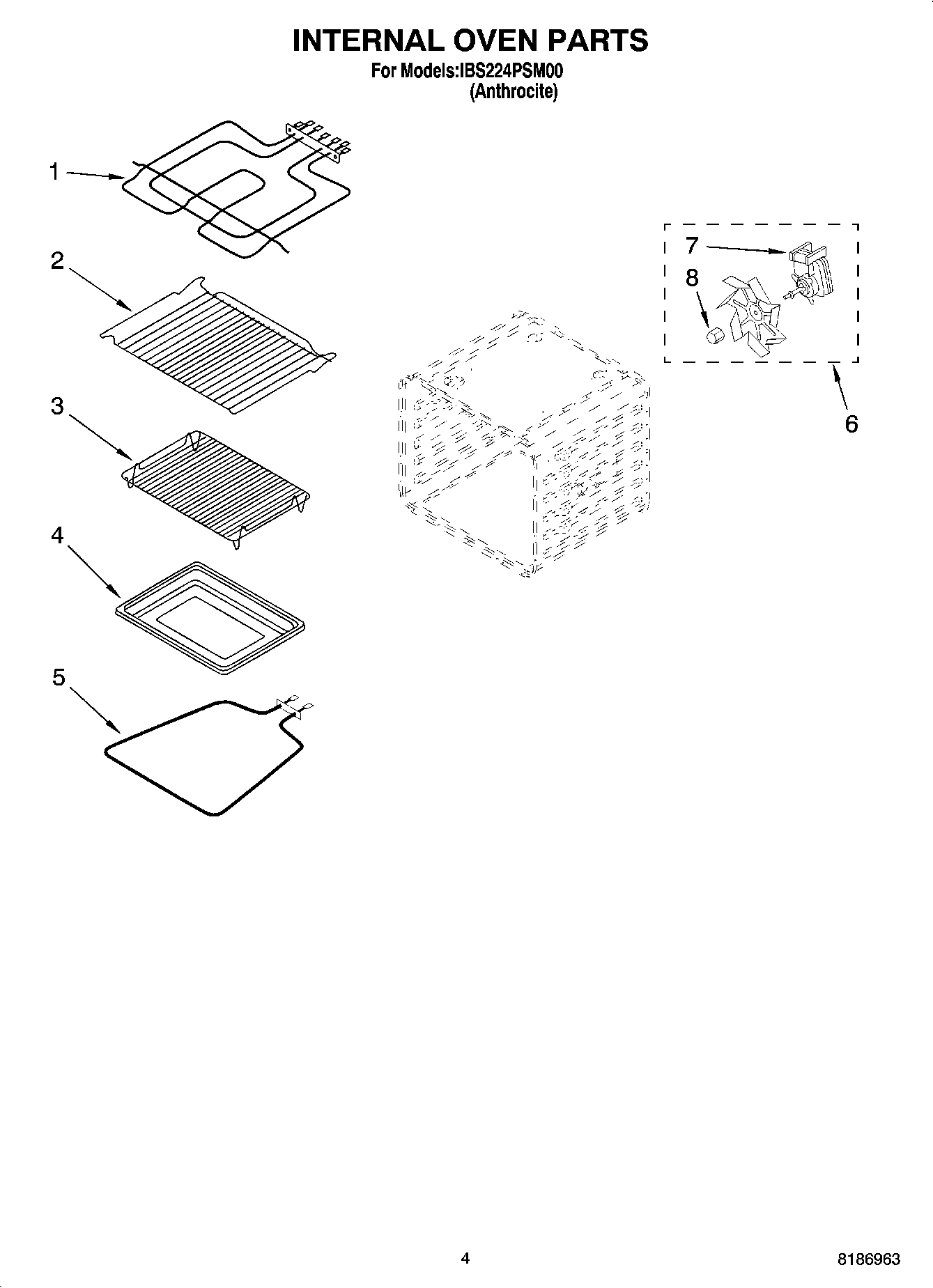 INTERNAL OVEN PARTS

For Models:IBS224PSM00
(Anthrocite)

1

2

3

4

5

7

8

6

4

8186963