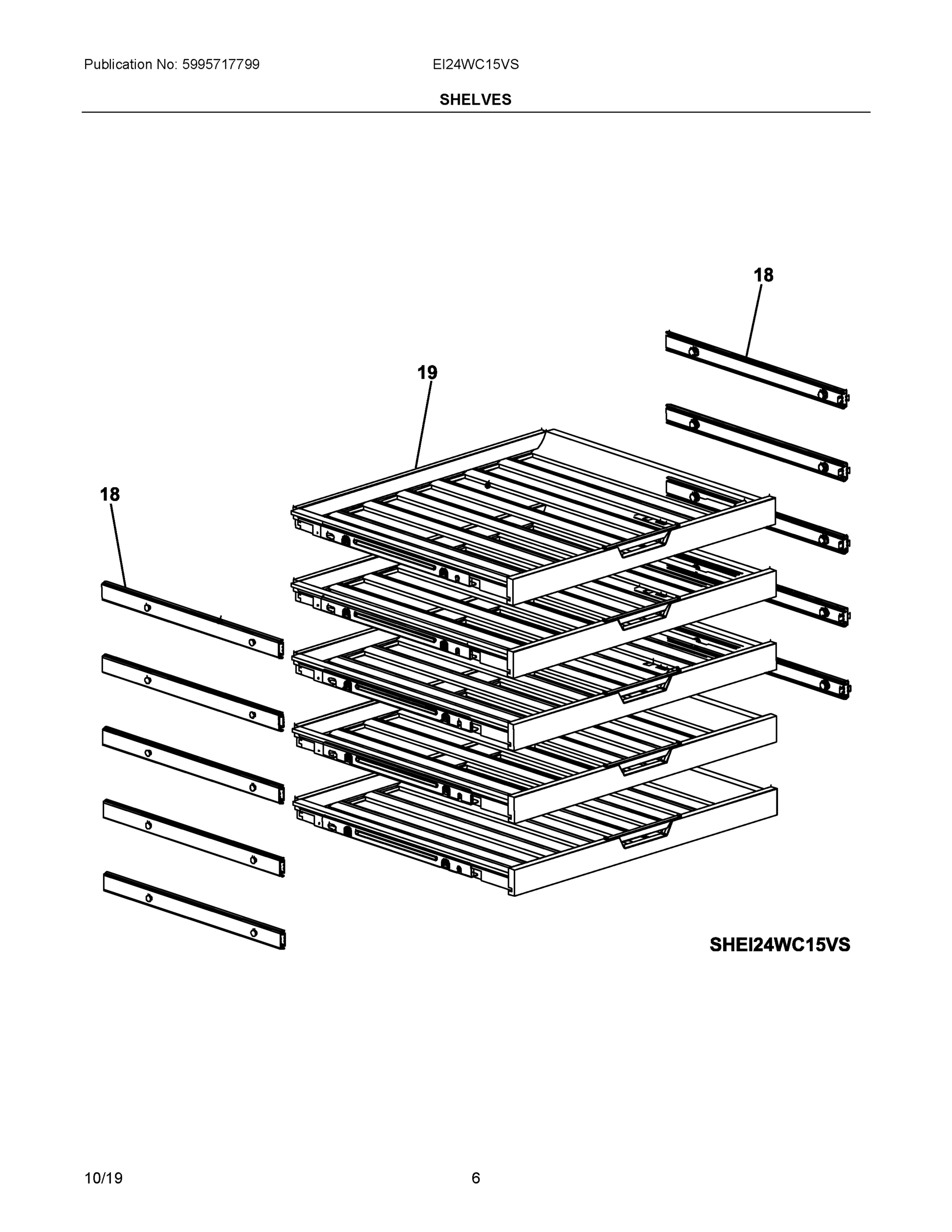 Publication No: 5995717799

EI24WC15VS

SHELVES

18

19

18

SHEI24WC15VS

10/19

6