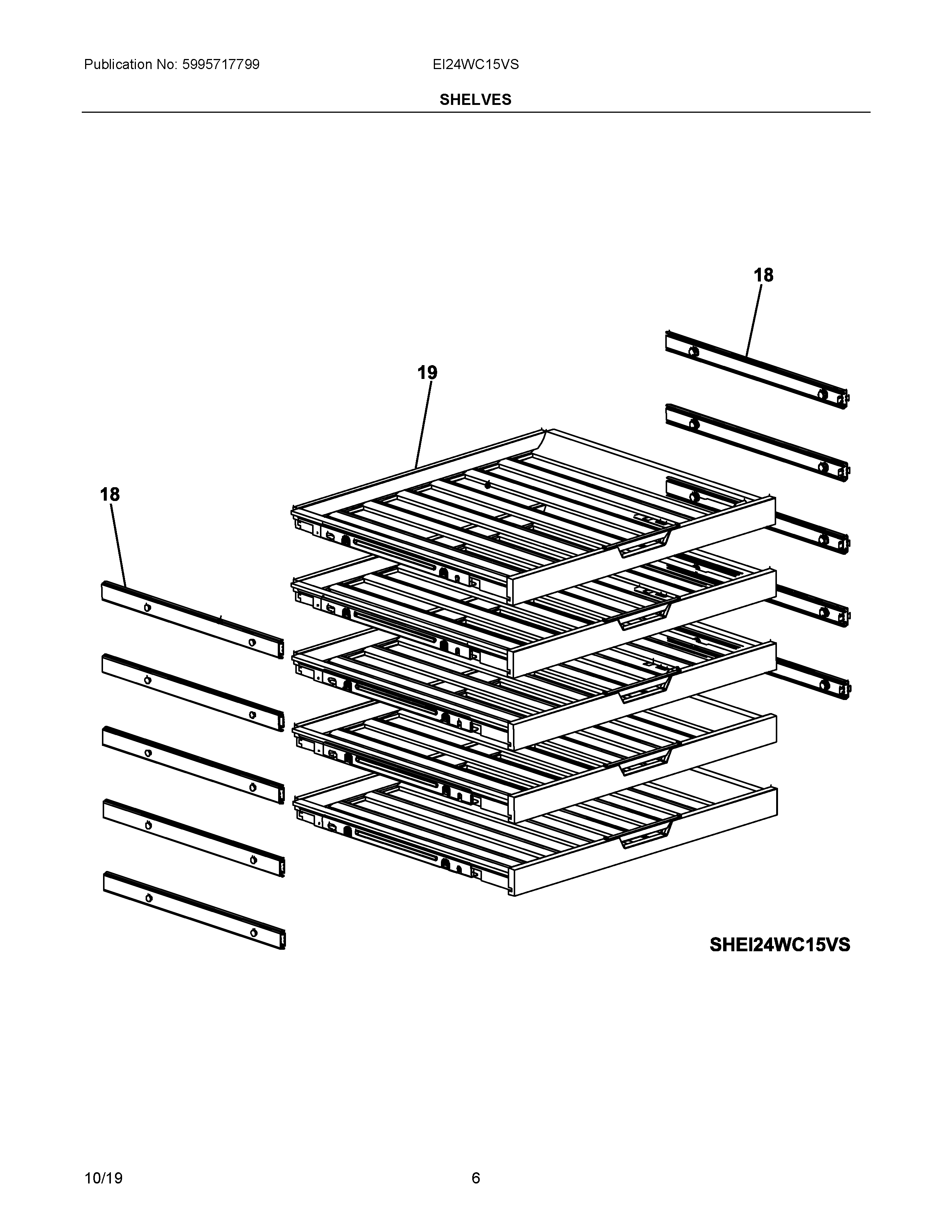 Publication No: 5995717799

EI24WC15VS

SHELVES

18

19

18

SHEI24WC15VS

10/19

6