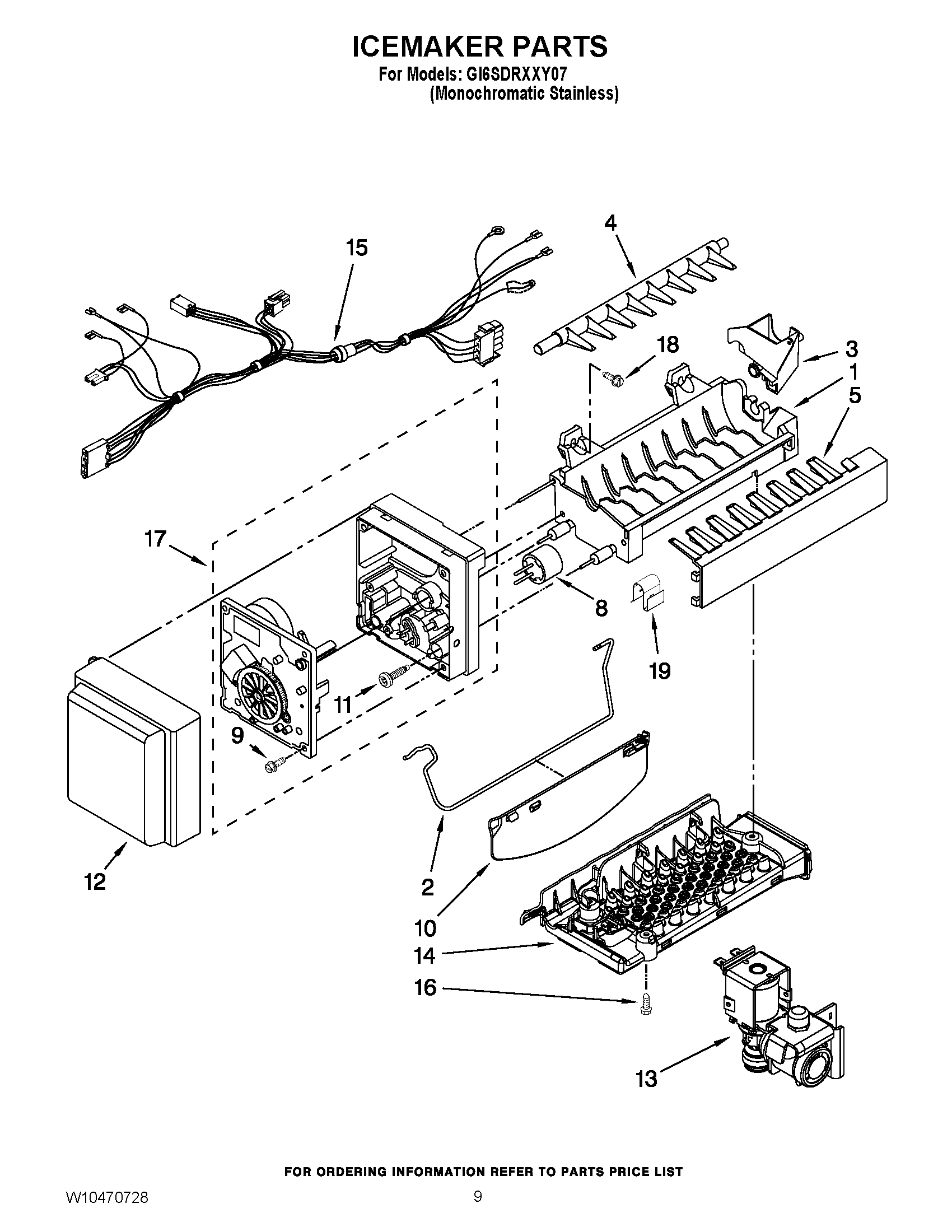 ICEMAKER PARTS

For Models: GI6SDRXXY07
(Monochromatic Stainless)

4
15
18
3
1
5
17
8
19
11
9
12
2
10
14
16
13

FOR ORDERING INFORMATION REFER TO PARTS PRICE LIST

W10470728

9