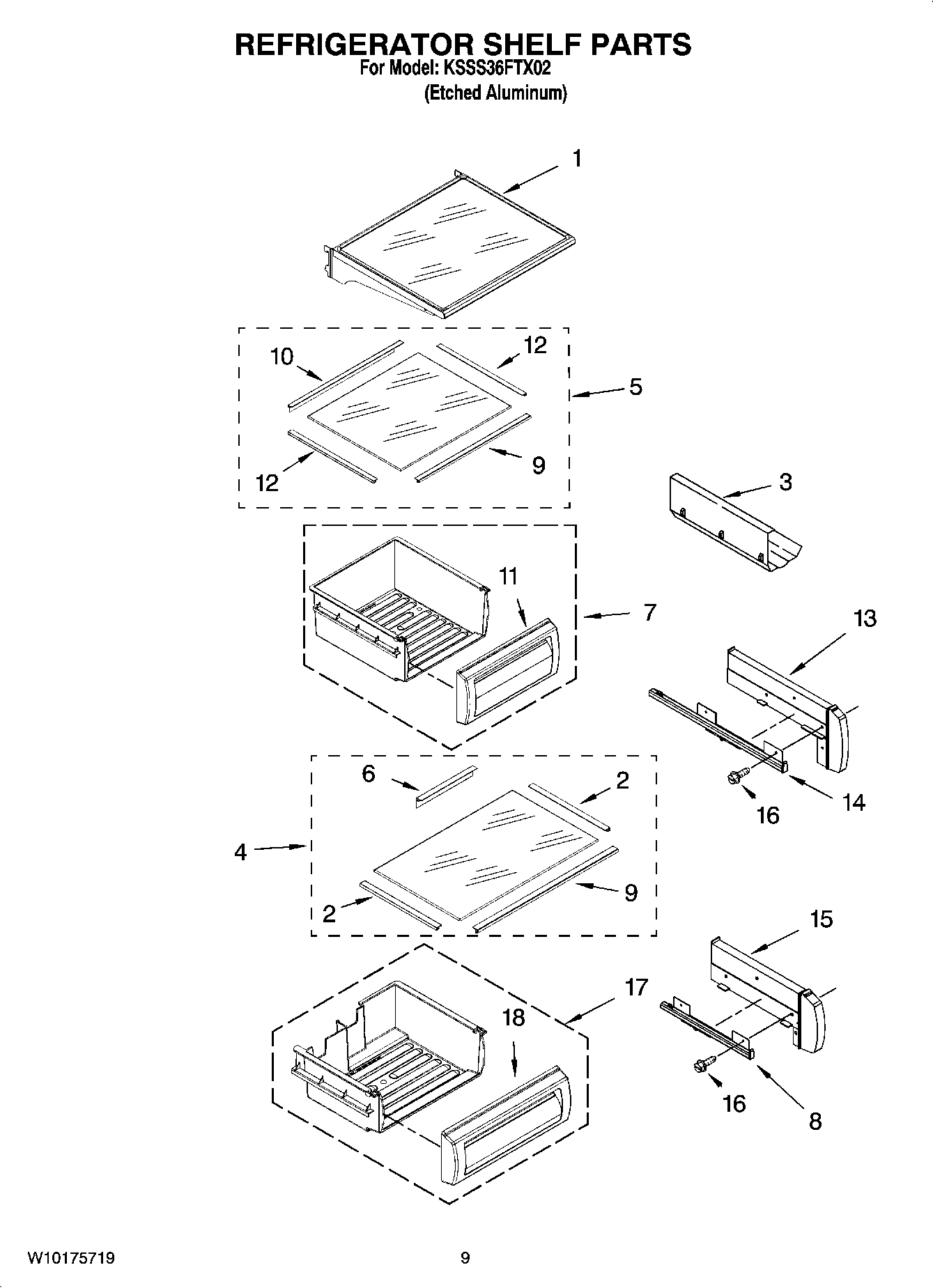 REFRIGERATOR SHELF PARTS
For Model: KSSS36FTX02
(Etched Aluminum)

1

10
12
5
12
9

3

11
7

13

6
2
4
9
2

16
14

15
17
18

16
8

W10175719
9