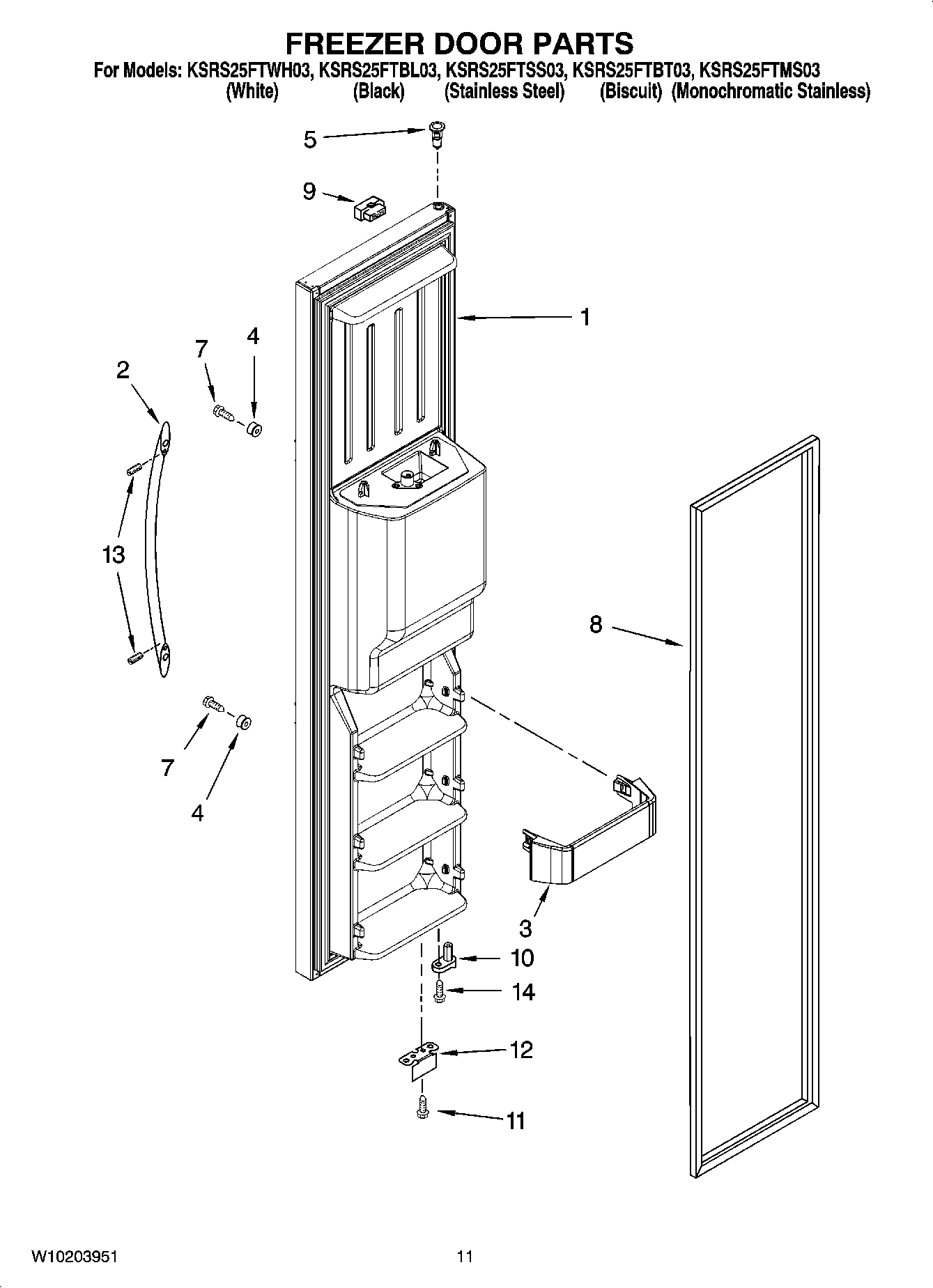 FREEZER DOOR PARTS
For Models: KSRS25FTWH03, KSRS25FTBL03, KSRS25FTSS03, KSRS25FTBT03, KSRS25FTMS03
(White) (Black) (Stainless Steel) (Biscuit) (Monochromatic Stainless)

5
9
1
7
4
2
13
8
7
4
3
10
14
12
11

W10203951
11