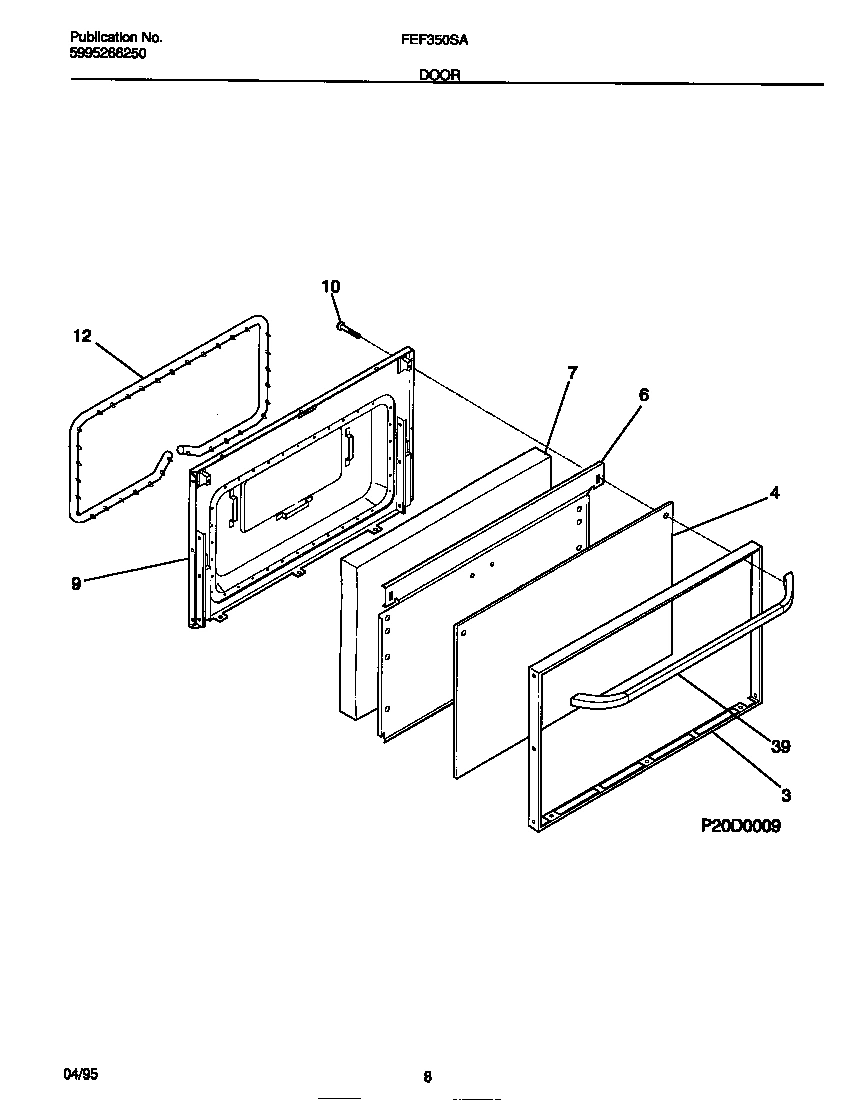 Publication No.
5995286250

FEF350SA

DOOR

10
12
7
6
4
9
39
3
P20D0009

04/95

8