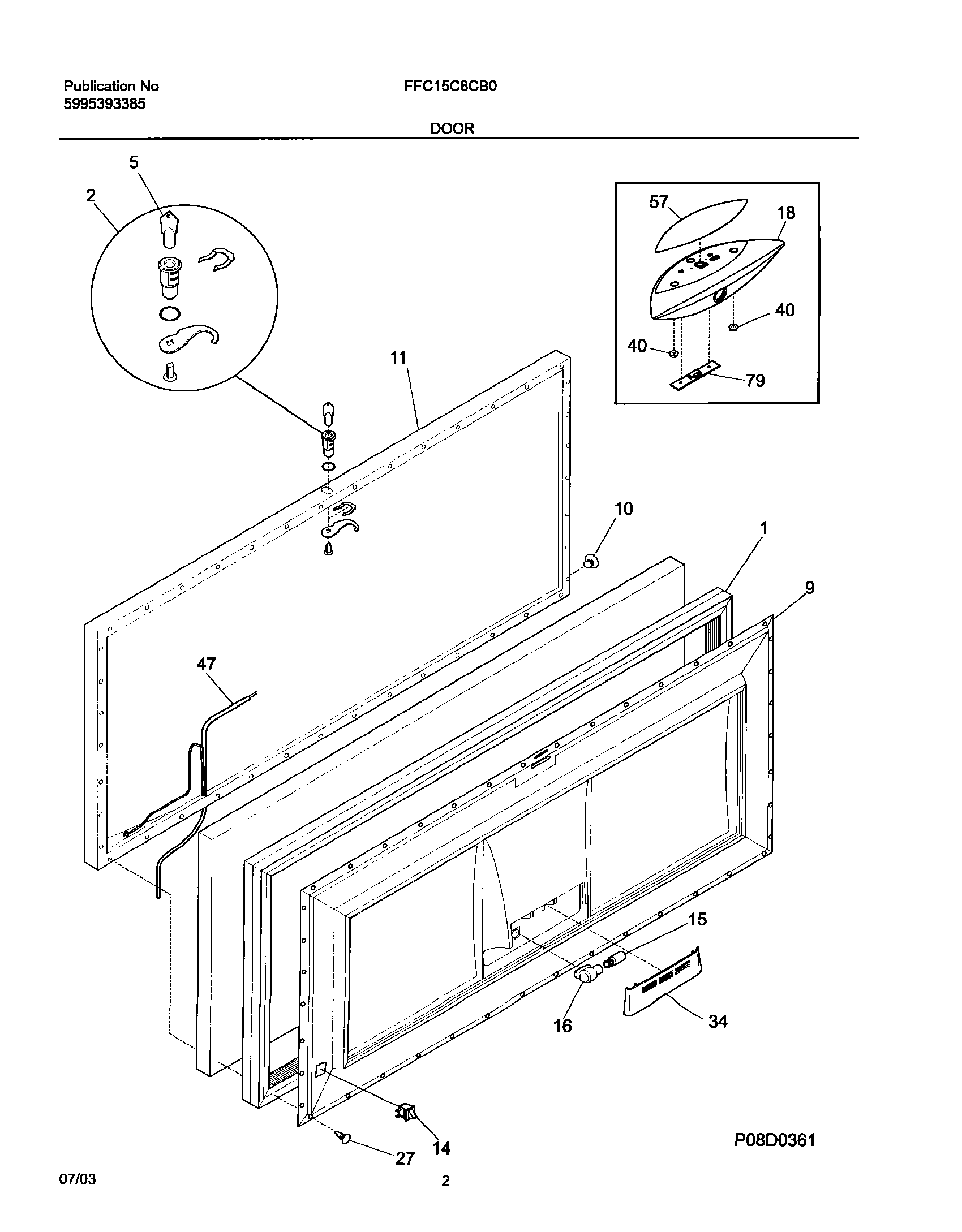 Publication No
5995393385

FFC15C8CB0

DOOR

5
2
57
18
40
40
79
11
10
1
9
47
15
16
34
14
27

P08D0361

07/03

2