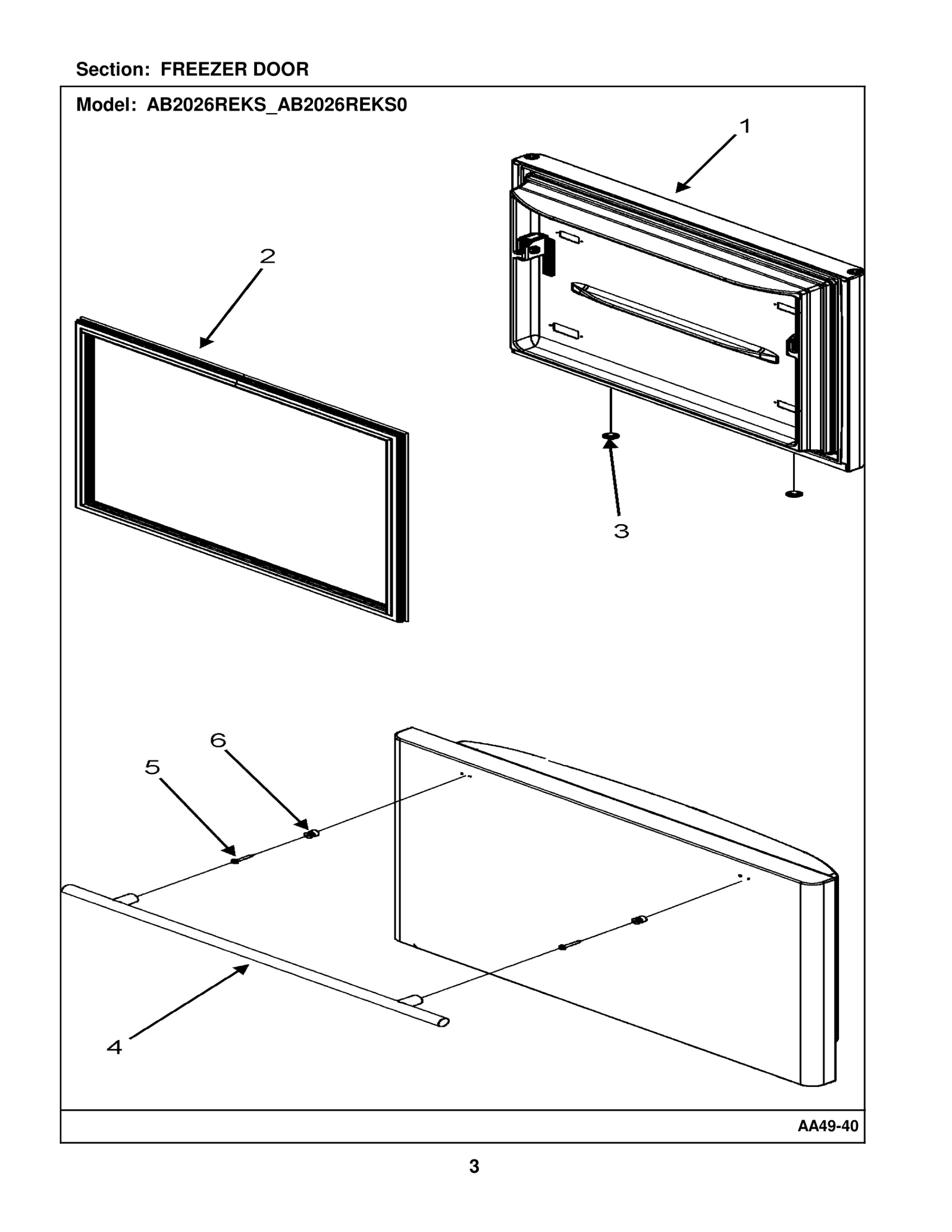 Section: FREEZER DOOR

Model: AB2026REKS_AB2026REKS0

1

2

3

6

5

4

AA49-40

3