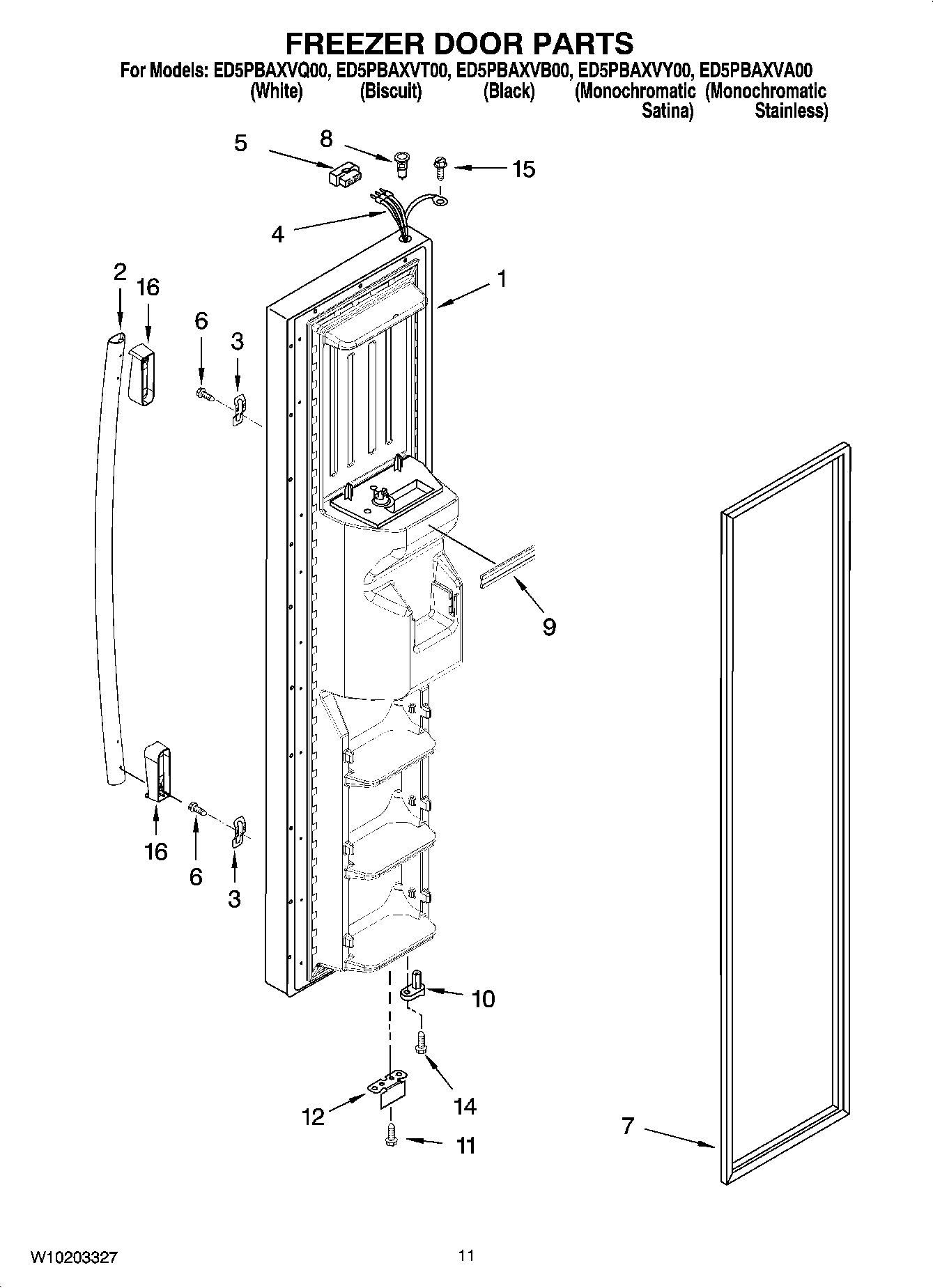 FREEZER DOOR PARTS

For Models: ED5PBAXVQ00, ED5PBAXVT00, ED5PBAXVB00, ED5PBAXVY00, ED5PBAXVA00
(White) (Biscuit) (Black) (Monochromatic Satina) (Monochromatic Stainless)

5
8
15
4
1
2
16
6
3
9
16
6
3
10
14
12
11
7

W10203327

11