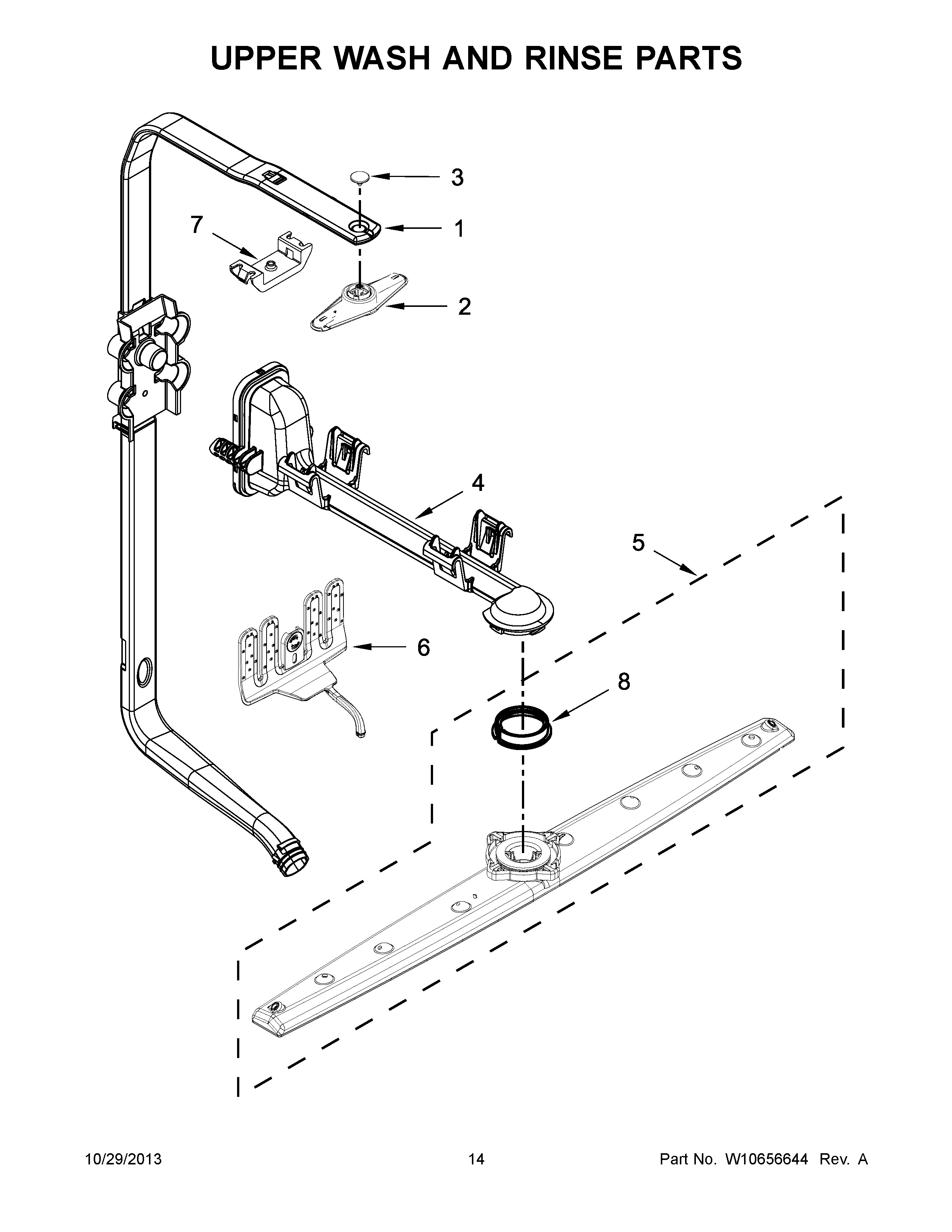 UPPER WASH AND RINSE PARTS

3

7

1

2

4

5

6

8

10/29/2013

14

Part No. W10656644 Rev. A