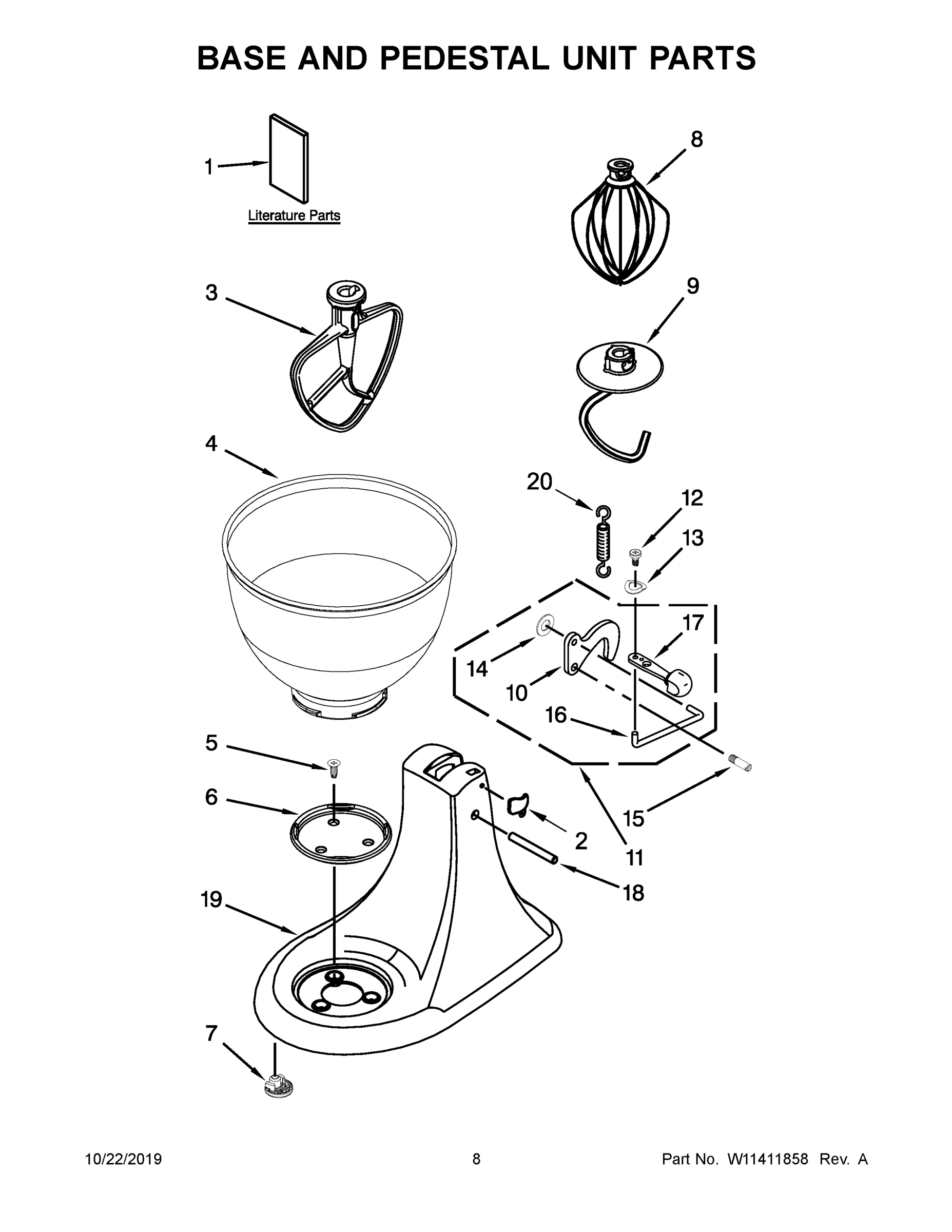 BASE AND PEDESTAL UNIT PARTS

1

Literature Parts

8

3

9

4

20

12

13

17

14

10

16

5

6

2

15

11

18

19

7

10/22/2019

8

Part No. W11411858 Rev. A