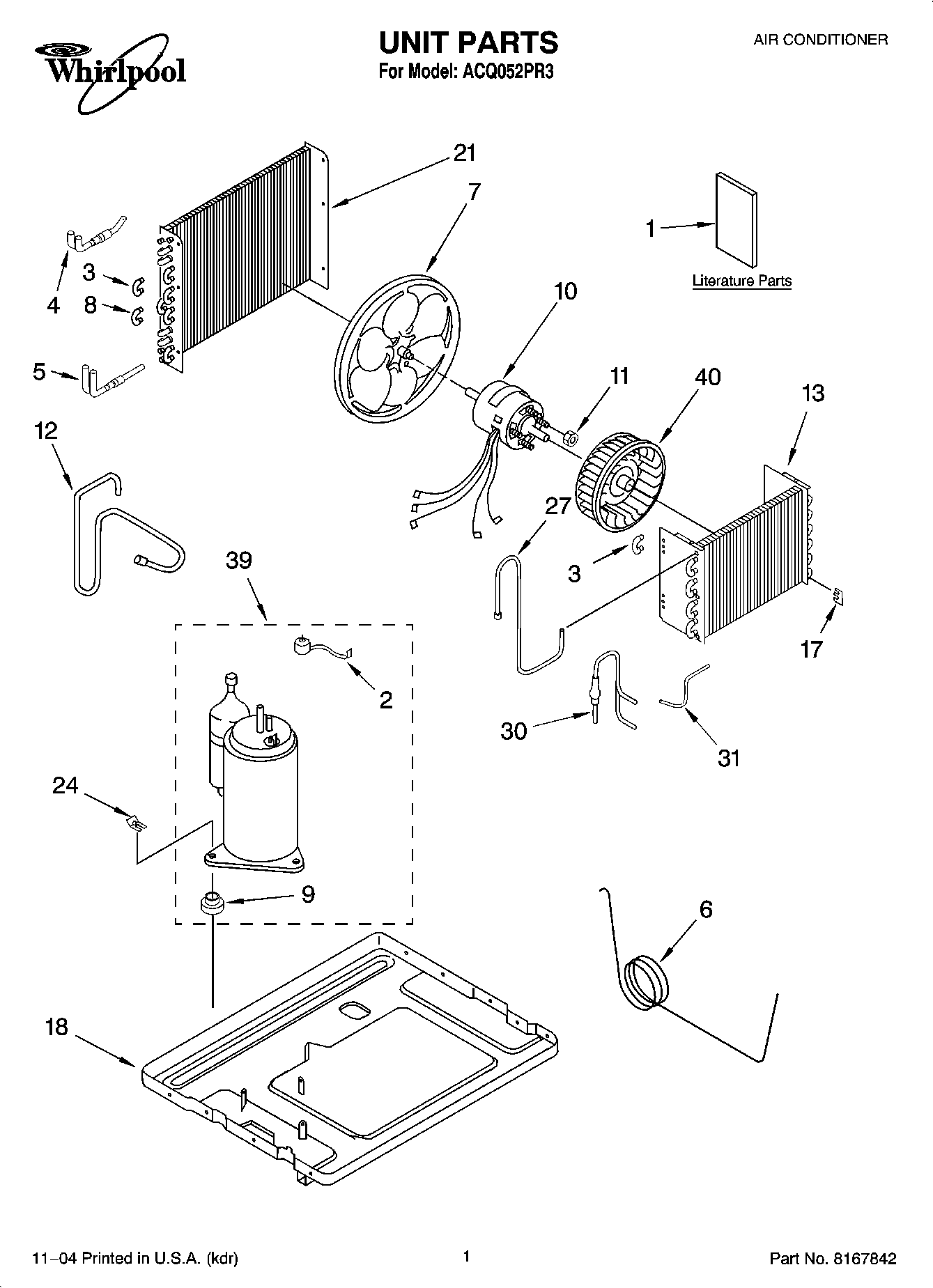 Whirlpool

UNIT PARTS
For Model: ACQ052PR3

AIR CONDITIONER

21
7
1
Literature Parts
3
4
8
10
5
11
40
13
12
27
39
3
17
2
30
31
24
9
6
18

11–04 Printed in U.S.A. (kdr)

1

Part No. 8167842